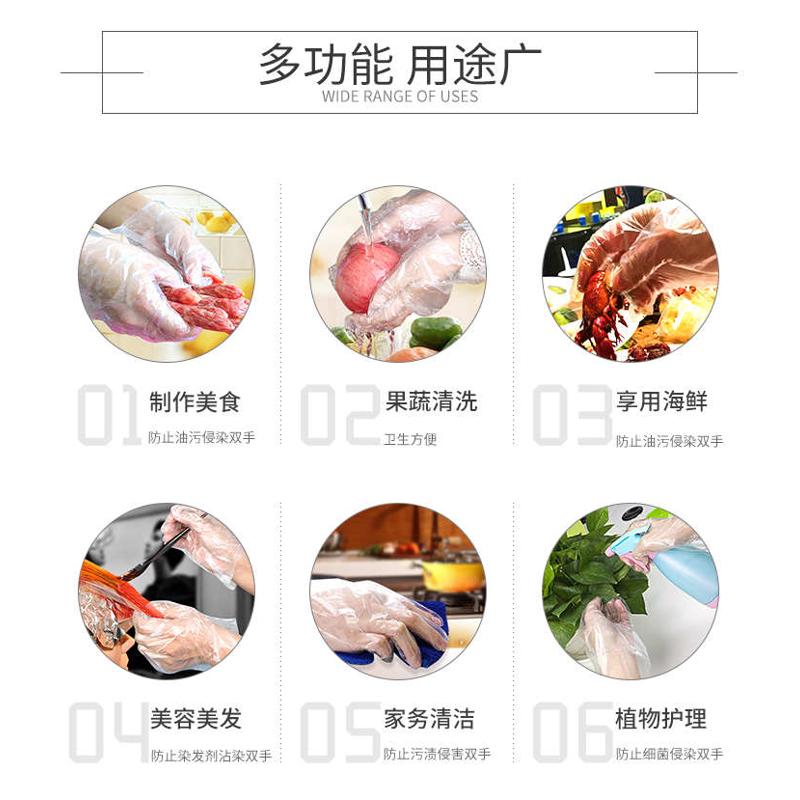 多功能 用途广
WIDE RANGE OF USES

01 制作美食
防止油污侵染双手

02 果蔬清洗
卫生方便

03 享用海鲜
防止油污侵染双手

04 美容美发
防止染发剂沾染双手

05 家务清洁
防止污渍侵害双手

06 植物护理
防止细菌侵染双手