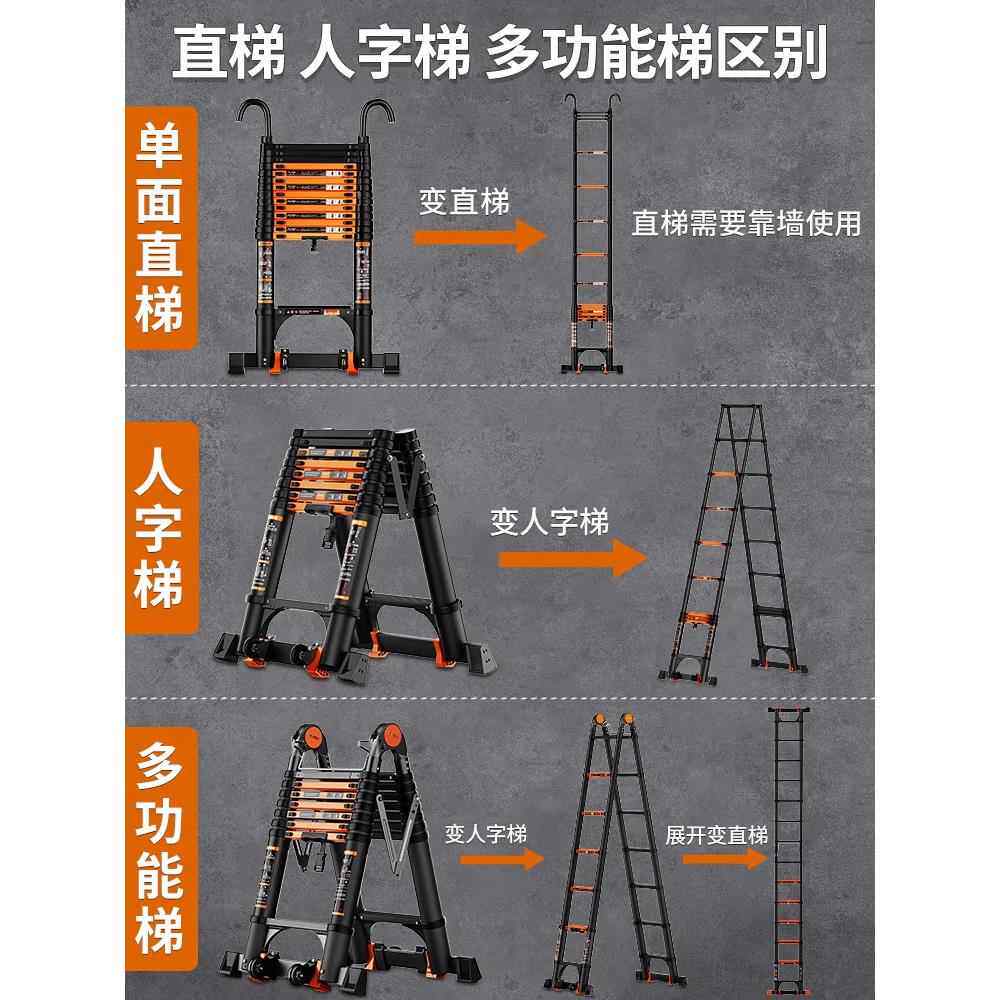 直梯 人字梯 多功能梯区别

单面直梯

变直梯

直梯需要靠墙使用

人字梯

变人字梯

多功能梯

变人字梯

展开变直梯