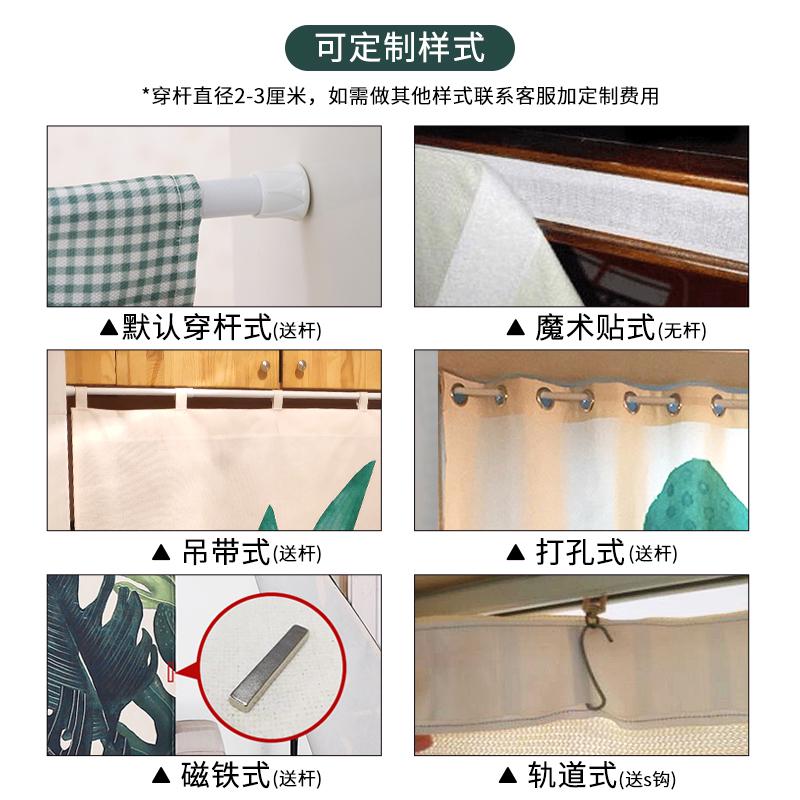 可定制样式

*穿杆直径2-3厘米，如需做其他样式联系客服加定制费用

▲默认穿杆式(送杆)

▲ 魔术贴式(无杆)

▲ 吊带式(送杆)

▲ 打孔式(送杆)

▲ 磁铁式(送杆)

▲ 轨道式(送s钩)