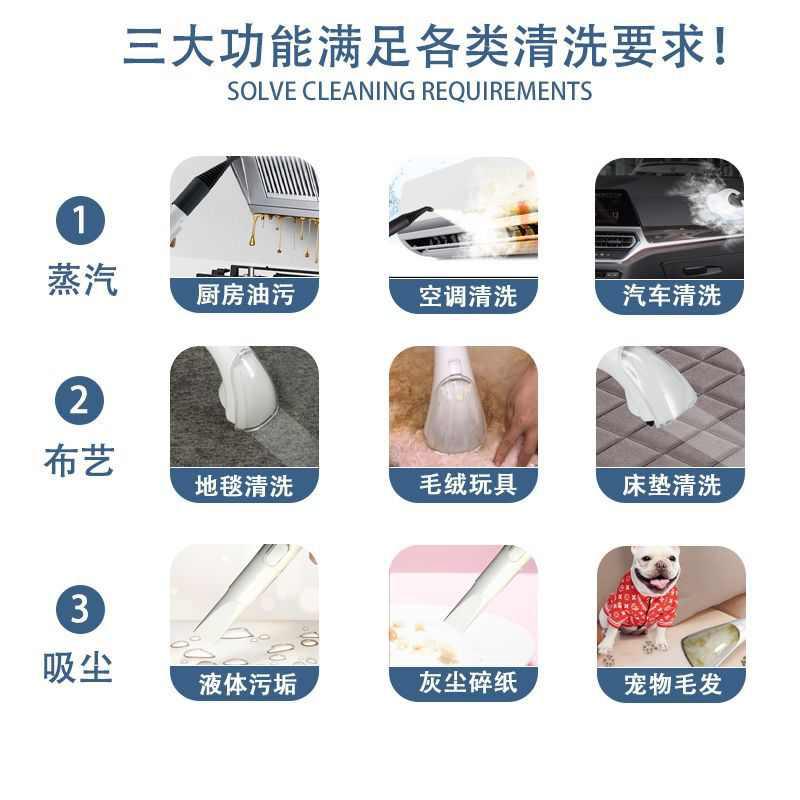 三大功能满足各类清洗要求！
SOLVE CLEANING REQUIREMENTS

1
蒸汽
厨房油污
空调清洗
汽车清洗

2
布艺
地毯清洗
毛绒玩具
床垫清洗

3
吸尘
液体污垢
灰尘碎纸
宠物毛发