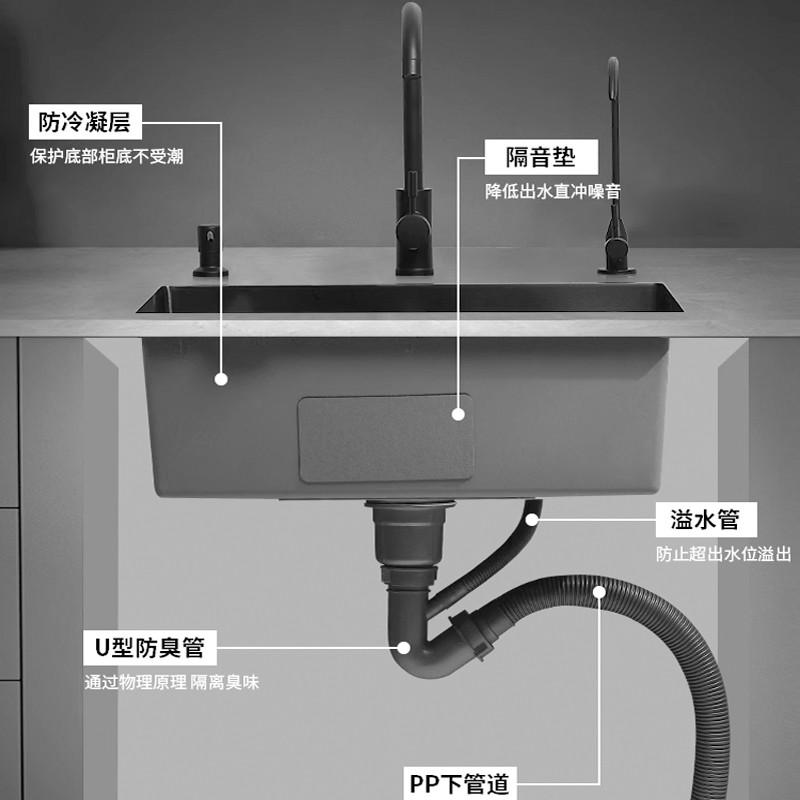 防冷凝层
保护底部柜底不受潮

隔音垫
降低出水直冲噪音

溢水管
防止超出水位溢出

U型防臭管
通过物理原理 隔离臭味

PP下管道