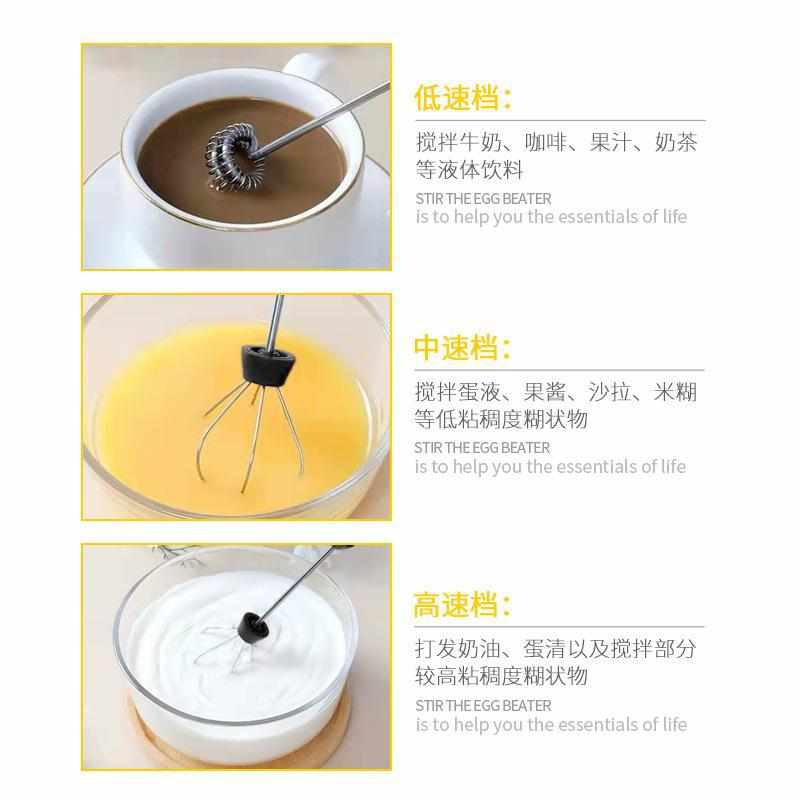 低速档：

搅拌牛奶、咖啡、果汁、奶茶等液体饮料

STIR THE EGG BEATER
is to help you the essentials of life

中速档：

搅拌蛋液、果酱、沙拉、米糊等低粘稠度糊状物

STIR THE EGG BEATER
is to help you the essentials of life

高速档：

打发奶油、蛋清以及搅拌部分较高粘稠度糊状物

STIR THE EGG BEATER
is to help you the essentials of life