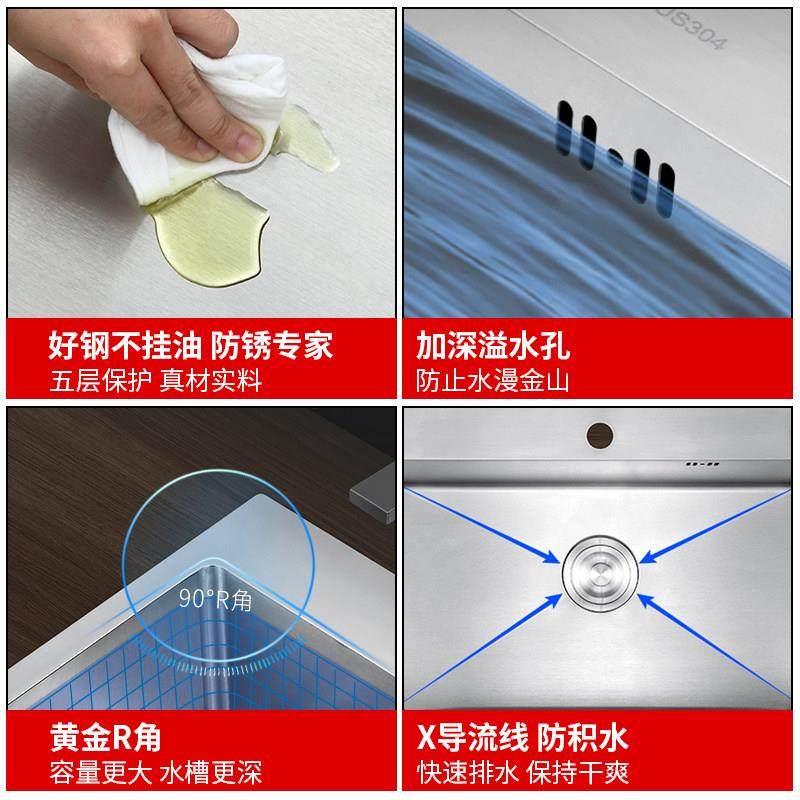 好钢不挂油 防锈专家
五层保护 真材实料

US304

加深溢水孔
防止水漫金山

90°R角

黄金R角
容量更大 水槽更深

X导流线 防积水
快速排水 保持干爽