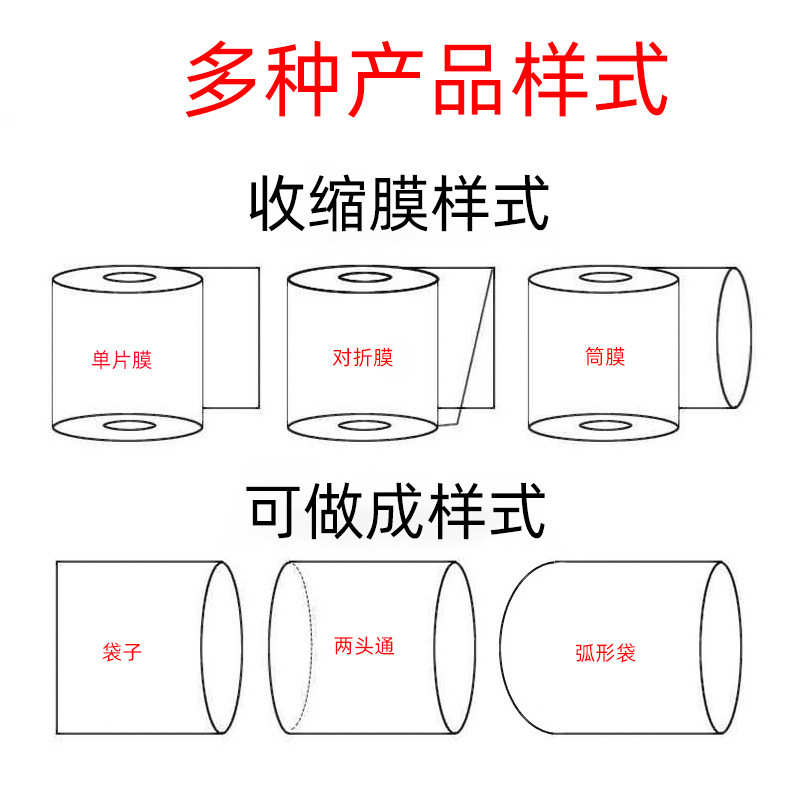 多种产品样式

收缩膜样式

单片膜

对折膜

筒膜

可做成样式

袋子

两头通

弧形袋