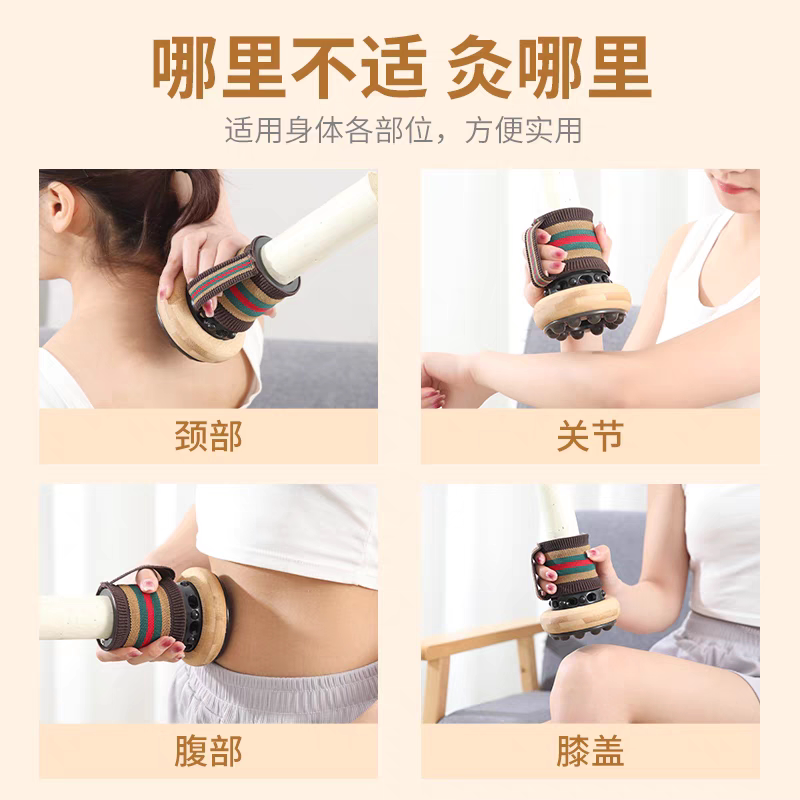 哪里不适 灸哪里

适用身体各部位，方便实用

颈部

关节

腹部

膝盖