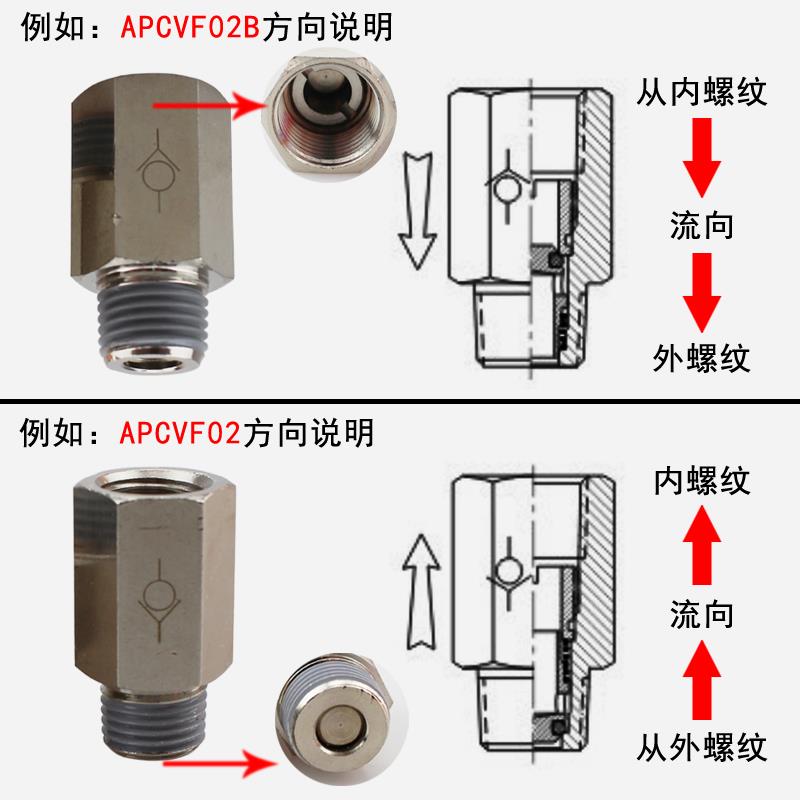 例如：APCVF02B方向说明

从内螺纹

流向

外螺纹

例如：APCVF02方向说明

内螺纹

流向

从外螺纹