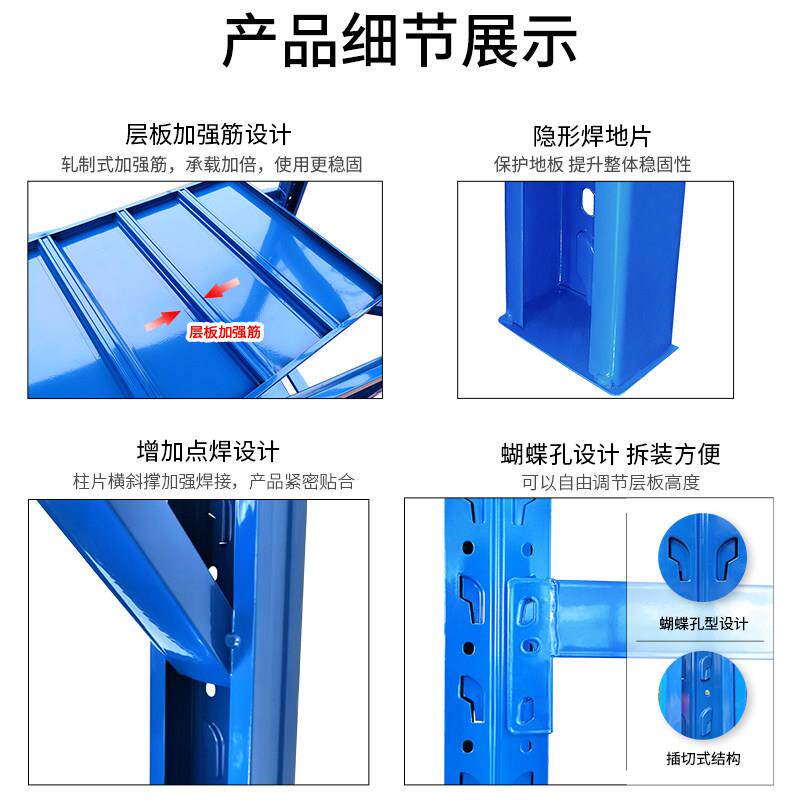 产品细节展示

层板加强筋设计
轧制式加强筋，承载加倍，使用更稳固

层板加强筋

隐形焊地片
保护地板 提升整体稳固性

增加点焊设计
柱片横斜撑加强焊接，产品紧密贴合

蝴蝶孔设计 拆装方便
可以自由调节层板高度

蝴蝶孔型设计

插切式结构