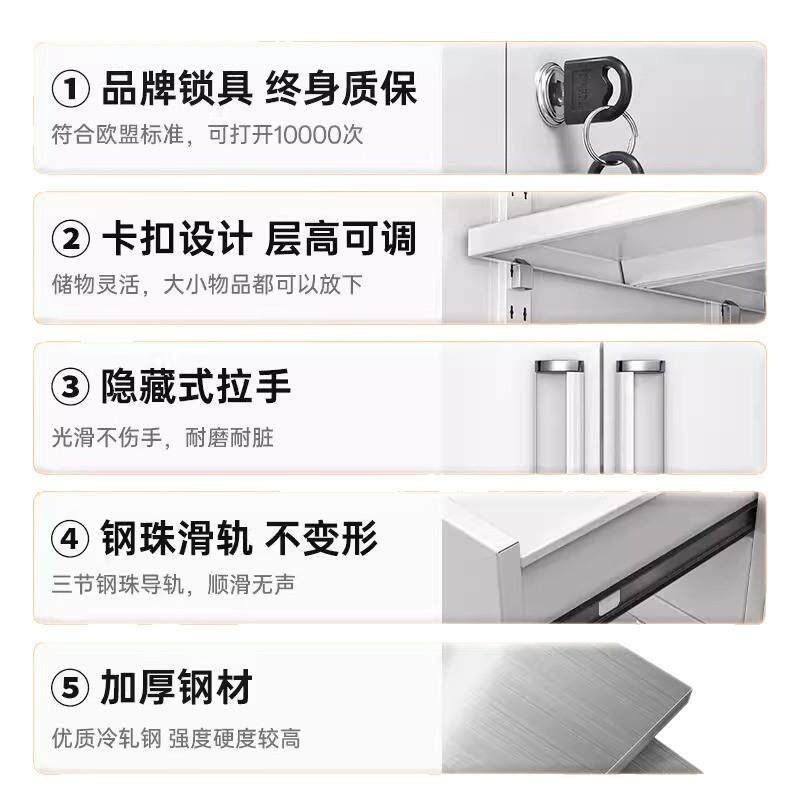 ① 品牌锁具 终身质保
符合欧盟标准，可打开10000次

② 卡扣设计 层高可调
储物灵活，大小物品都可以放下

③ 隐藏式拉手
光滑不伤手，耐磨耐脏

④ 钢珠滑轨 不变形
三节钢珠导轨，顺滑无声

⑤ 加厚钢材
优质冷轧钢 强度硬度较高