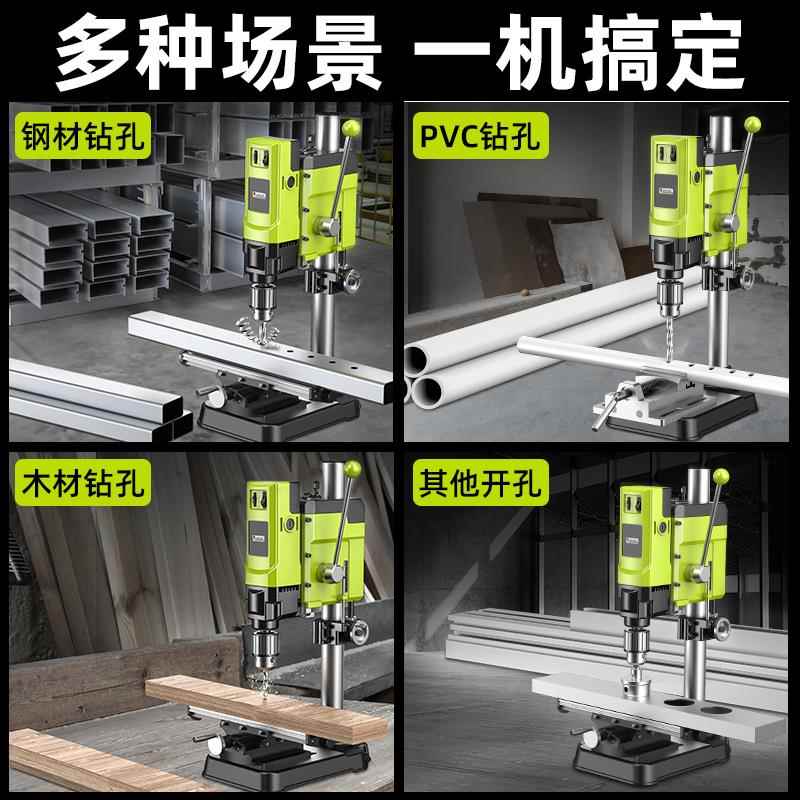 多种场景 一机搞定

钢材钻孔

PVC钻孔

木材钻孔

其他开孔