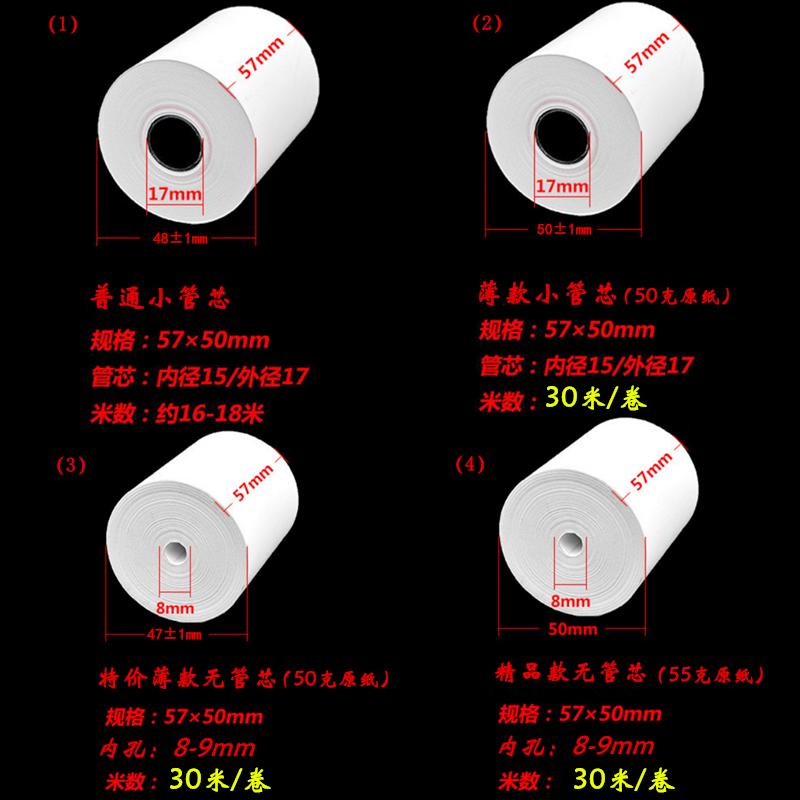 (1)

57mm

17mm

48±1mm

普通小管芯

规格：57×50mm

管芯：内径15/外径17

米数：约16-18米

(2)

57mm

17mm

50±1mm

薄款小管芯（50克原纸）

规格：57×50mm

管芯：内径15/外径17

米数：30米/卷

(3)

57mm

8mm

47±1mm

特价薄款无管芯（50克原纸）

规格：57×50mm

内孔：8-9mm

米数：30米/卷

(4)

57mm

8mm

50mm

精品款无管芯（55克原纸）

规格：57×50mm

内孔：8-9mm

米数：30米/卷