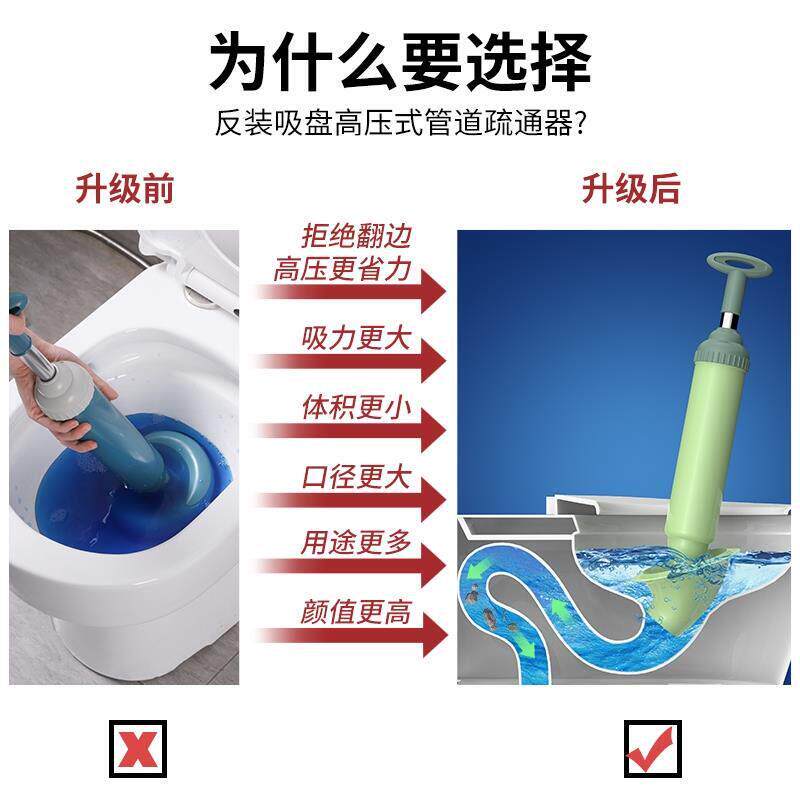 为什么要选择

反装吸盘高压式管道疏通器?

升级前

升级后

拒绝翻边
高压更省力

吸力更大

体积更小

口径更大

用途更多

颜值更高