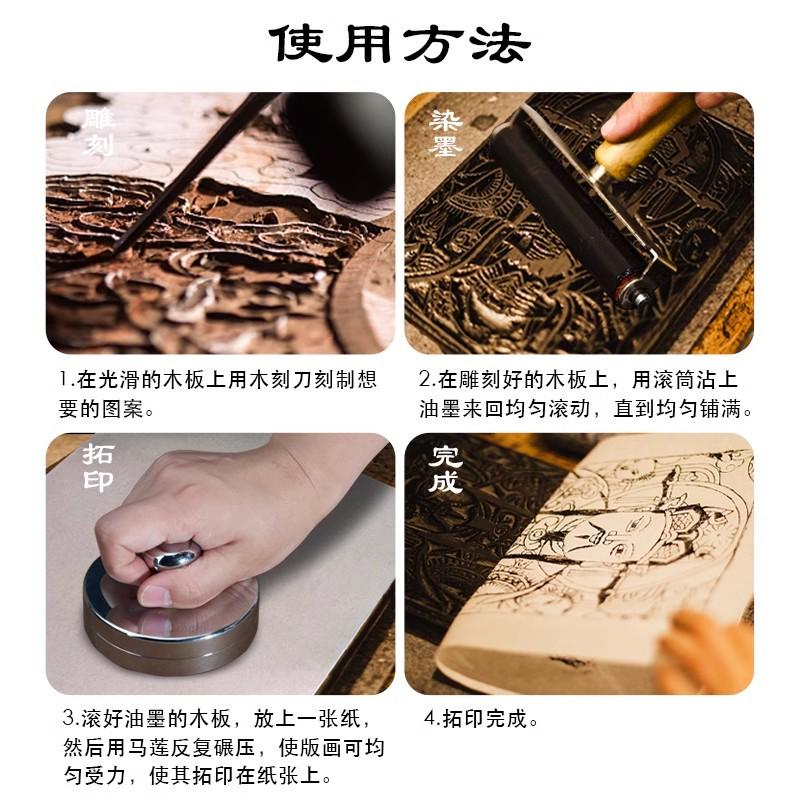 使用方法

雕刻

1.在光滑的木板上用木刻刀刻制想要的图案。

染墨

2.在雕刻好的木板上，用滚筒沾上油墨来回均匀滚动，直到均匀铺满。

拓印

3.滚好油墨的木板，放上一张纸，然后用马莲反复碾压，使版画可均匀受力，使其拓印在纸张上。

完成

4.拓印完成。