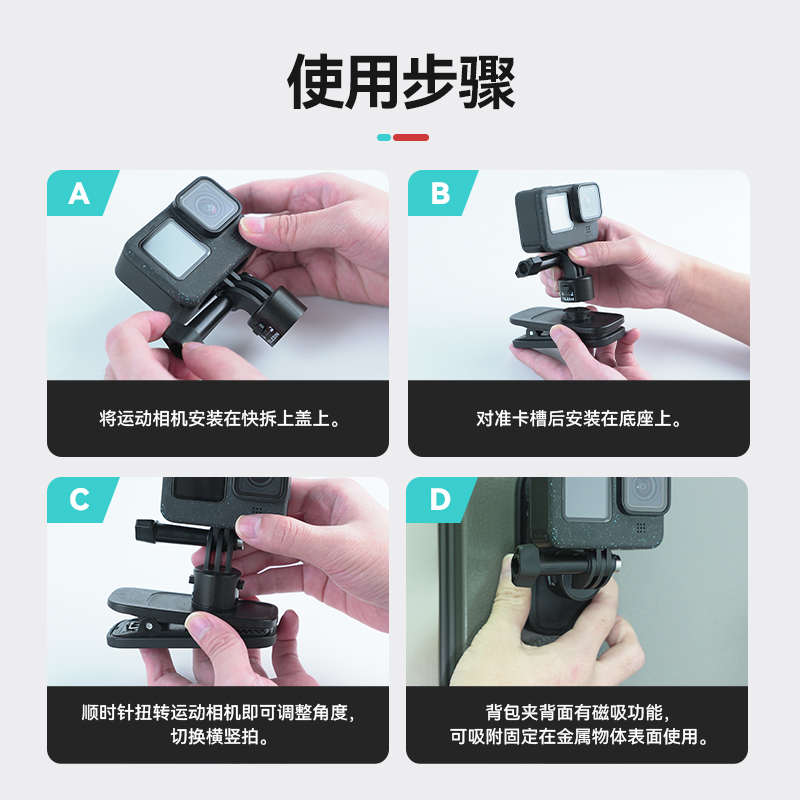 使用步骤

A

将运动相机安装在快拆上盖上。

B

对准卡槽后安装在底座上。

C

顺时针扭转运动相机即可调整角度，切换横竖拍。

D

背包夹背面有磁吸功能，可吸附固定在金属物体表面使用。