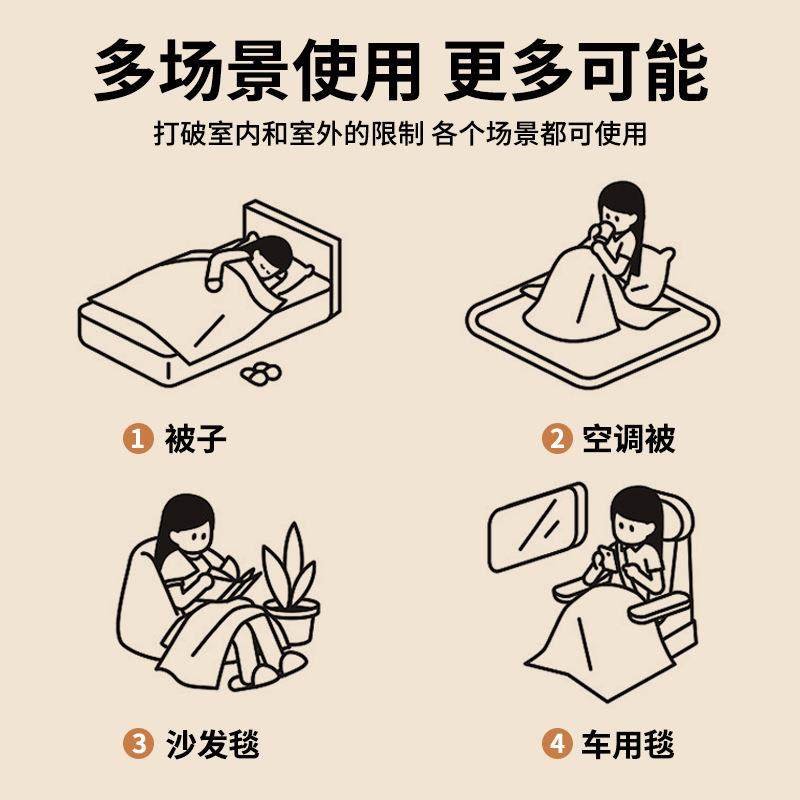 多场景使用 更多可能

打破室内和室外的限制 各个场景都可使用

1 被子

2 空调被

3 沙发毯

4 车用毯