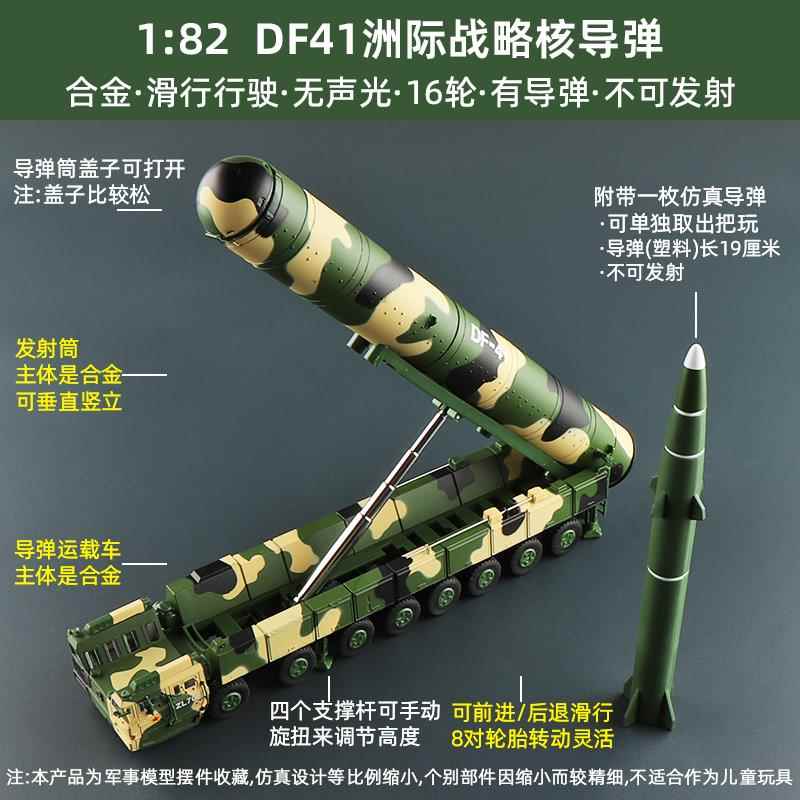 1:82 DF41洲际战略核导弹

合金·滑行行驶·无声光·16轮·有导弹·不可发射

导弹筒盖子可打开
注:盖子比较松

附带一枚仿真导弹
·可单独取出把玩
·导弹(塑料)长19厘米
·不可发射

发射筒
主体是合金
可垂直竖立

DF-4

导弹运载车
主体是合金

ZL7

四个支撑杆可手动
旋扭来调节高度

可前进/后退滑行
8对轮胎转动灵活

注:本产品为军事模型摆件收藏,仿真设计等比例缩小,个别部件因缩小而较精细,不适合作为儿童玩具