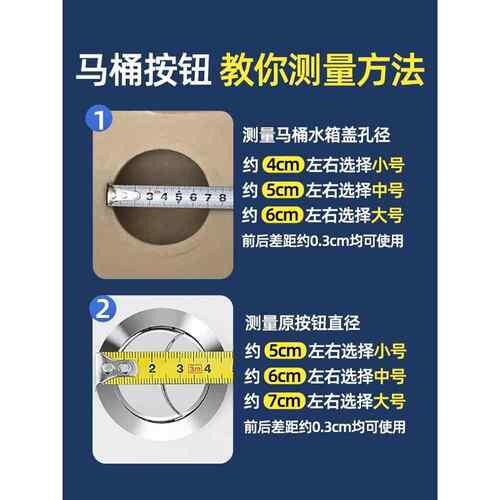 马桶按钮 教你测量方法

1

3 4 5 6 7 8

测量马桶水箱盖孔径

约 4cm 左右选择小号

约 5cm 左右选择中号

约 6cm 左右选择大号

前后差距约0.3cm均可使用

2

2 3 3m 4

测量原按钮直径

约 5cm 左右选择小号

约 6cm 左右选择中号

约 7cm 左右选择大号

前后差距约0.3cm均可使用