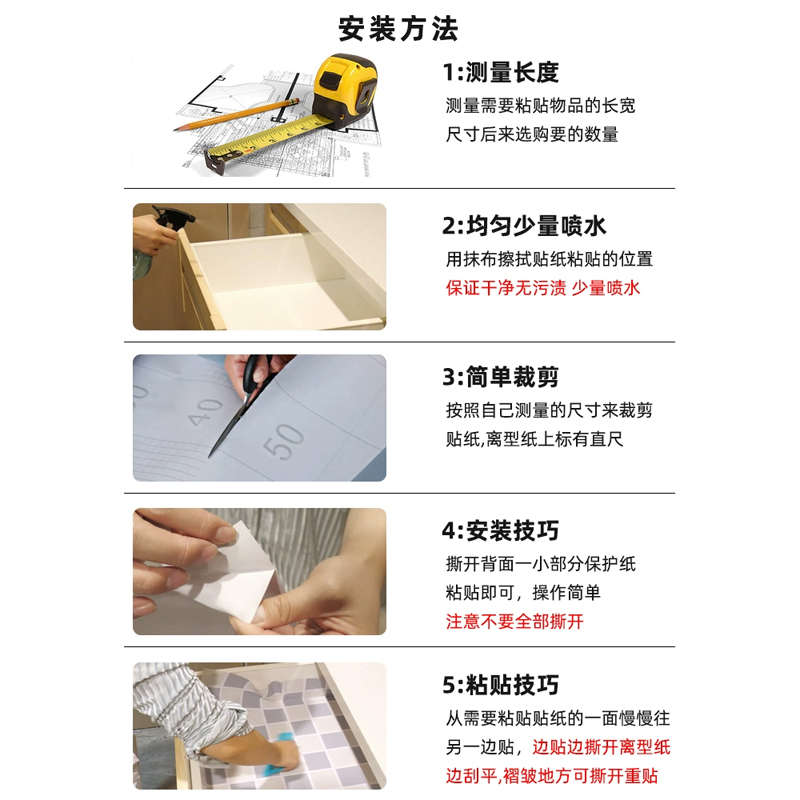 安装方法

1:测量长度

测量需要粘贴物品的长宽尺寸后来选购要的数量

2:均匀少量喷水

用抹布擦拭贴纸粘贴的位置

保证干净无污渍 少量喷水

40

50

3:简单裁剪

按照自己测量的尺寸来裁剪贴纸,离型纸上标有直尺

4:安装技巧

撕开背面一小部分保护纸粘贴即可，操作简单

注意不要全部撕开

5:粘贴技巧

从需要粘贴贴纸的一面慢慢往另一边贴，边贴边撕开离型纸边刮平,褶皱地方可撕开重贴