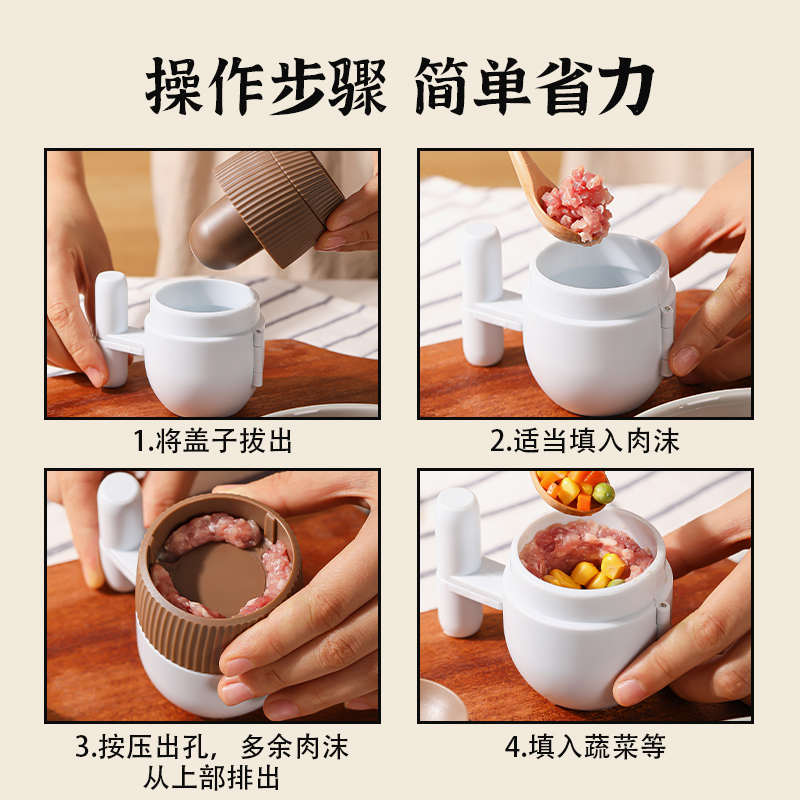 操作步骤 简单省力

1.将盖子拔出

2.适当填入肉沫

3.按压出孔，多余肉沫从上部排出

4.填入蔬菜等