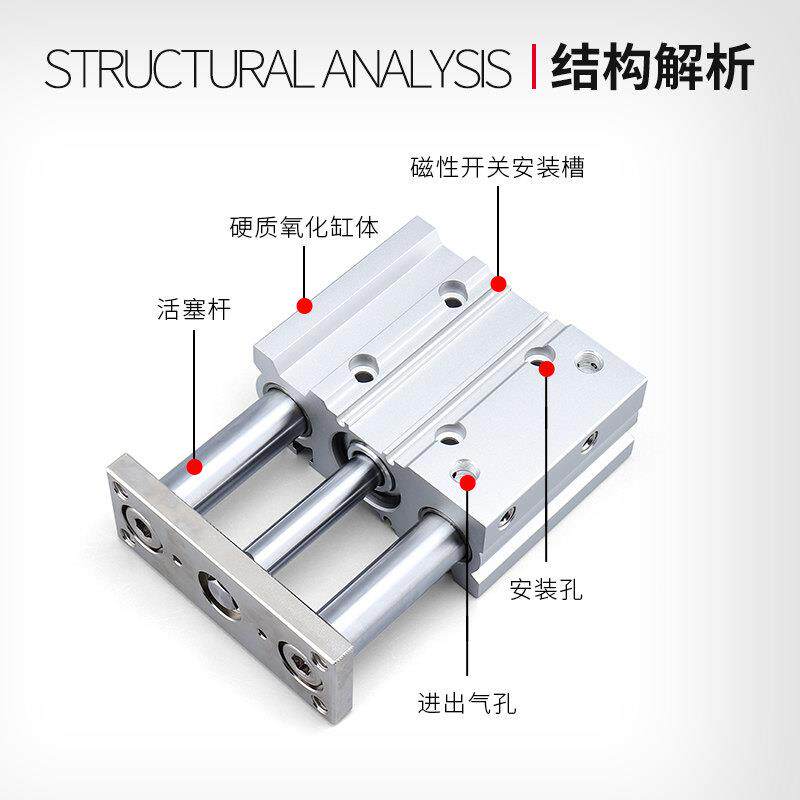 STRUCTURAL ANALYSIS | 结构解析

磁性开关安装槽

硬质氧化缸体

活塞杆

安装孔

进出气孔