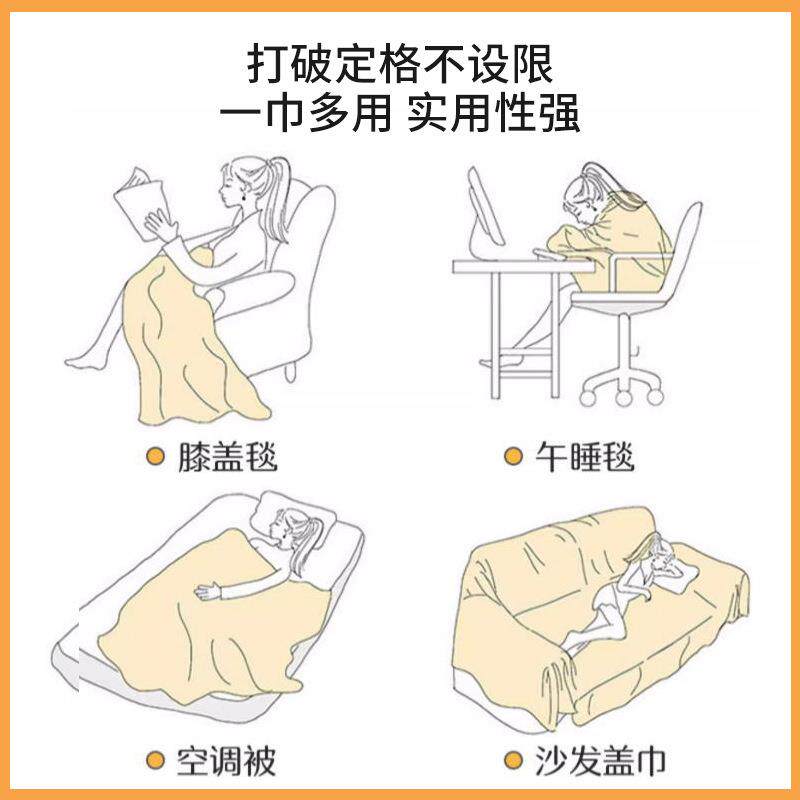 打破定格不设限
一巾多用 实用性强

膝盖毯

午睡毯

空调被

沙发盖巾