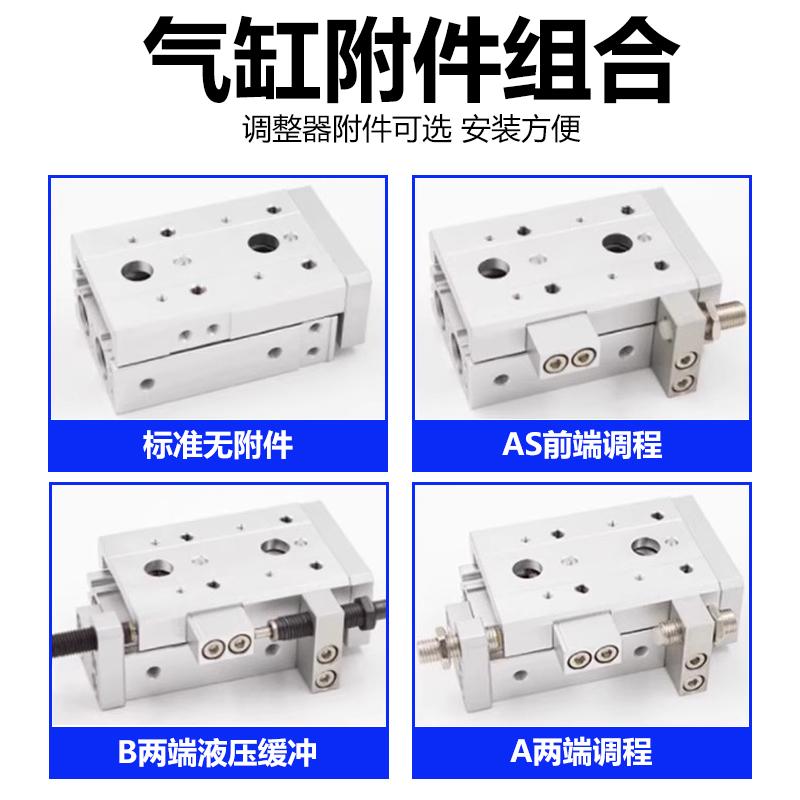 气缸附件组合

调整器附件可选 安装方便

标准无附件

AS前端调程

B两端液压缓冲

A两端调程