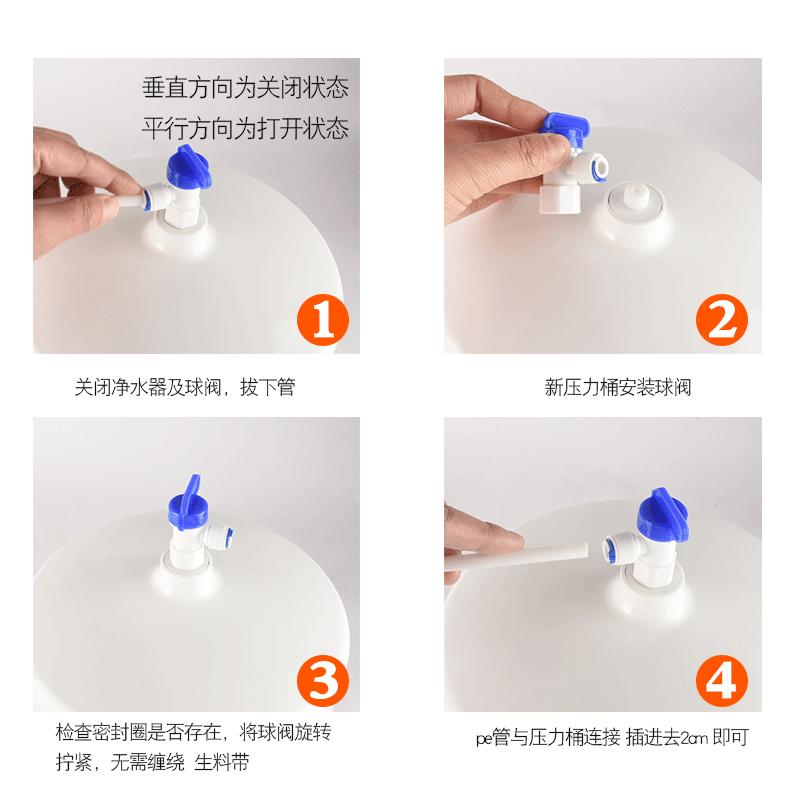 垂直方向为关闭状态
平行方向为打开状态

1

关闭净水器及球阀，拔下管

2

新压力桶安装球阀

3

检查密封圈是否存在，将球阀旋转拧紧，无需缠绕 生料带

4

pe管与压力桶连接 插进去2cm 即可