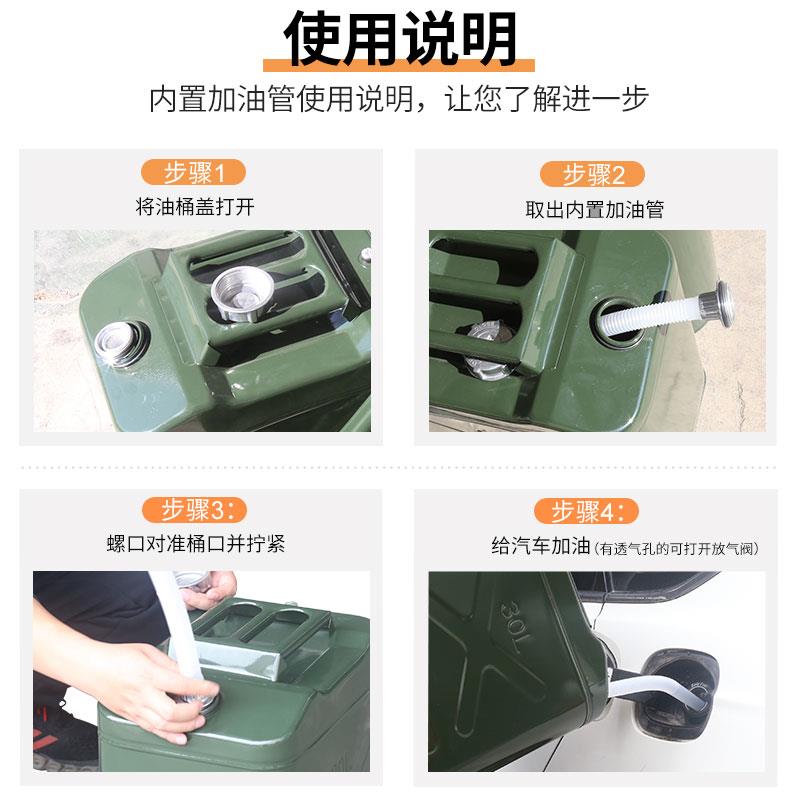 使用说明

内置加油管使用说明，让您了解进一步

步骤1
将油桶盖打开

步骤2
取出内置加油管

步骤3:
螺口对准桶口并拧紧

步骤4:
给汽车加油（有透气孔的可打开放气阀）

30L