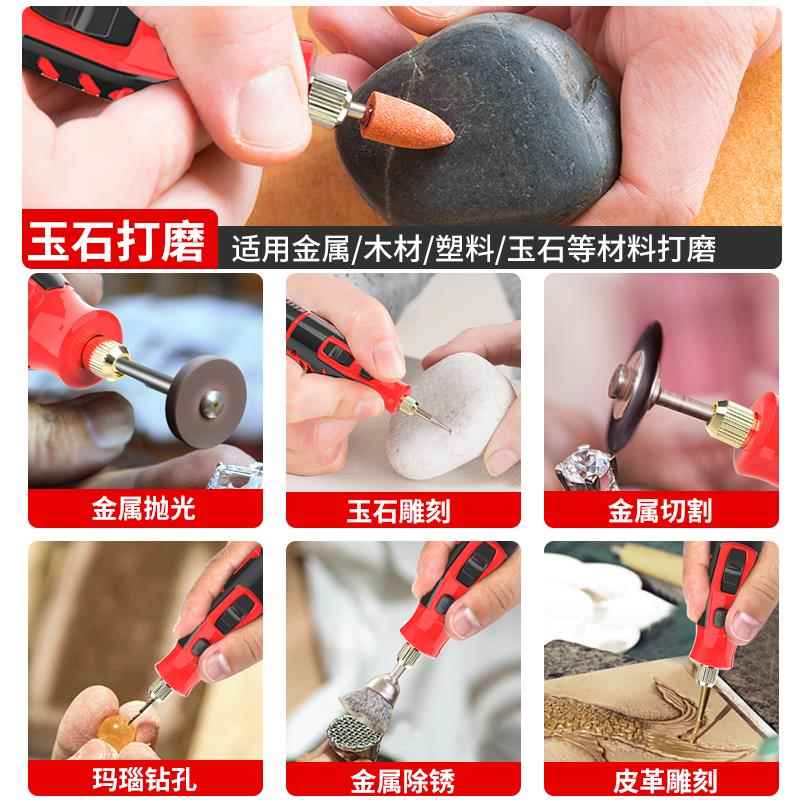 玉石打磨
适用金属/木材/塑料/玉石等材料打磨

金属抛光

玉石雕刻

金属切割

玛瑙钻孔

金属除锈

皮革雕刻