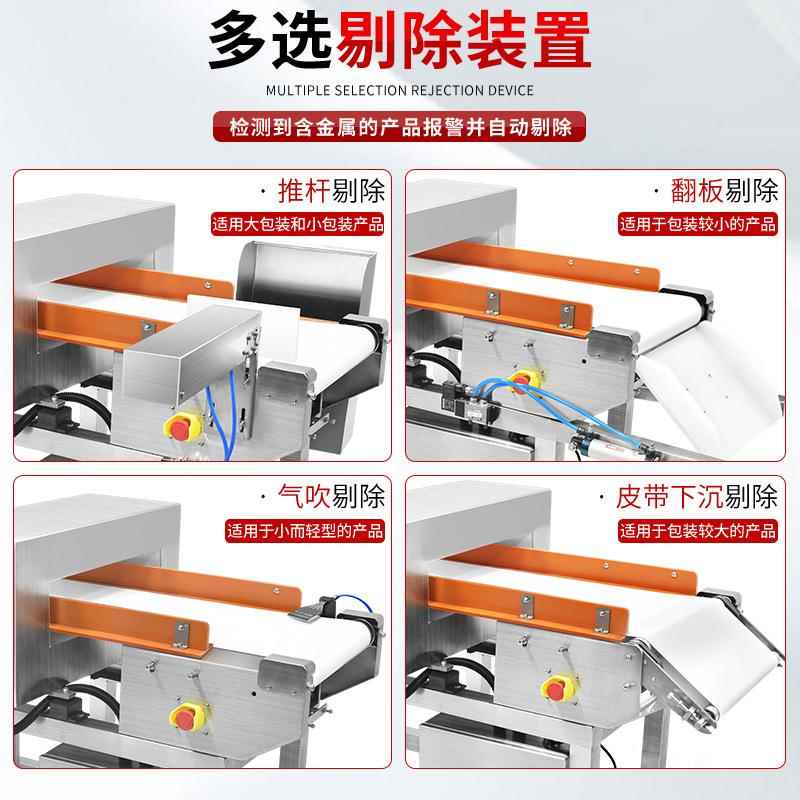 多选剔除装置

MULTIPLE SELECTION REJECTION DEVICE

检测到含金属的产品报警并自动剔除

· 推杆剔除
适用大包装和小包装产品

· 翻板剔除
适用于包装较小的产品

· 气吹剔除
适用于小而轻型的产品

· 皮带下沉剔除
适用于包装较大的产品