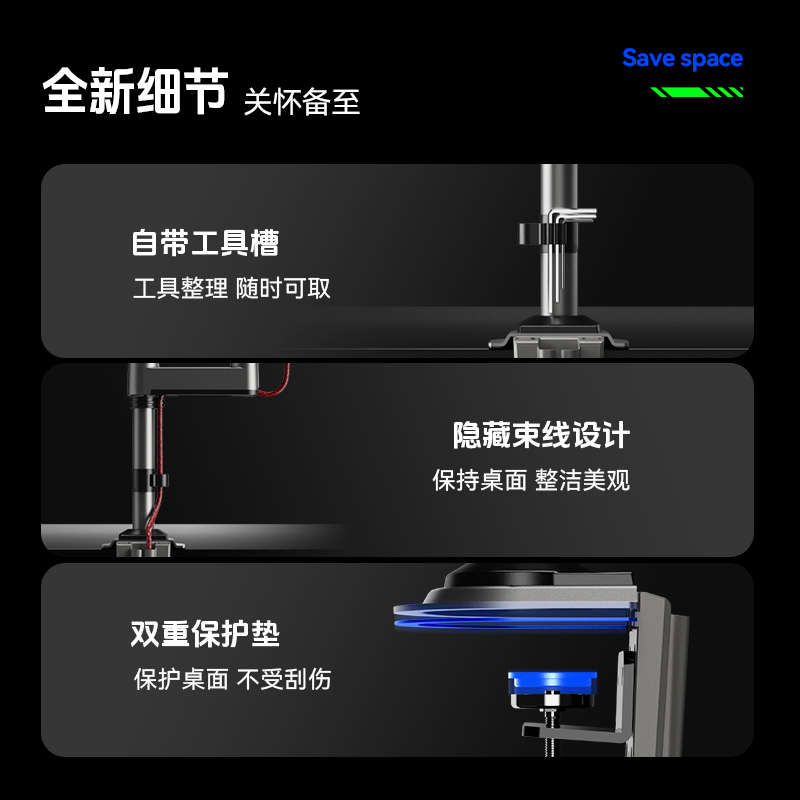 全新细节 关怀备至

Save space

自带工具槽
工具整理 随时可取

隐藏束线设计
保持桌面 整洁美观

双重保护垫
保护桌面 不受刮伤