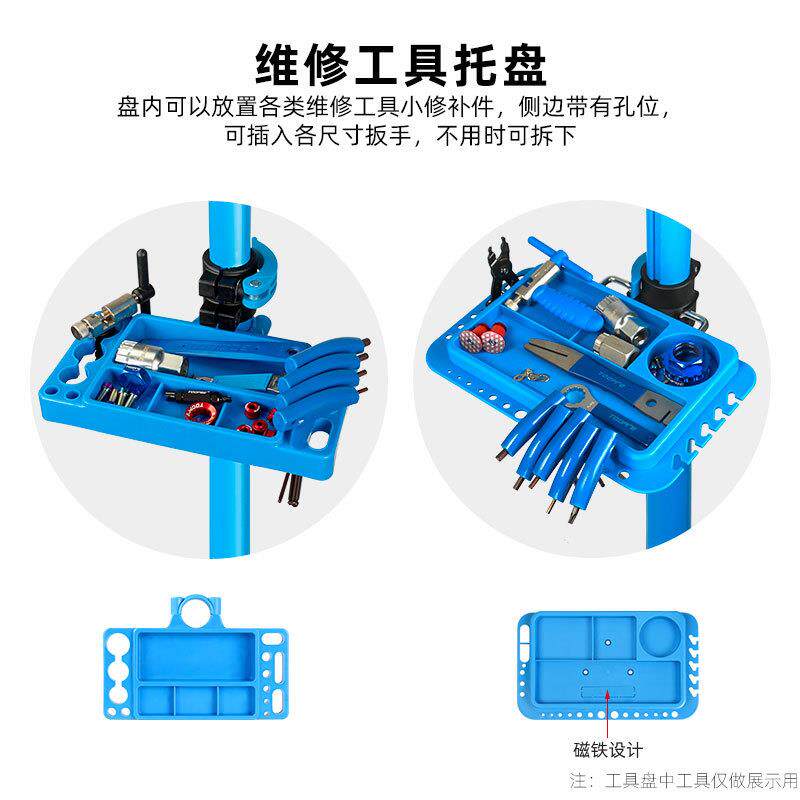 维修工具托盘

盘内可以放置各类维修工具小修补件，侧边带有孔位，可插入各尺寸扳手，不用时可拆下

磁铁设计

注：工具盘中工具仅做展示用