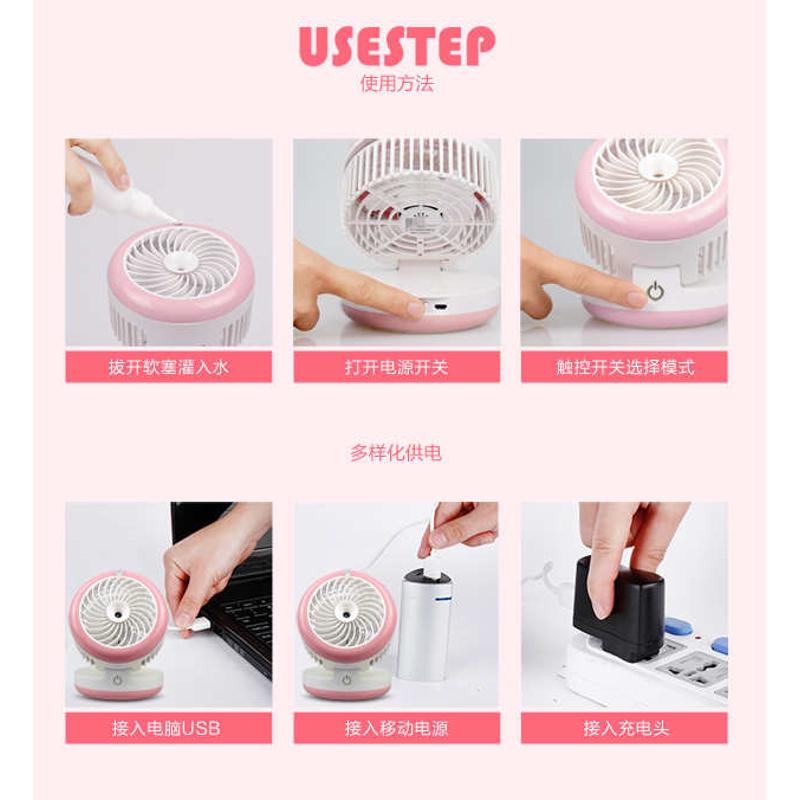 USESTEP
使用方法

拔开软塞灌入水

打开电源开关

触控开关选择模式

多样化供电

接入电脑USB

接入移动电源

接入充电头