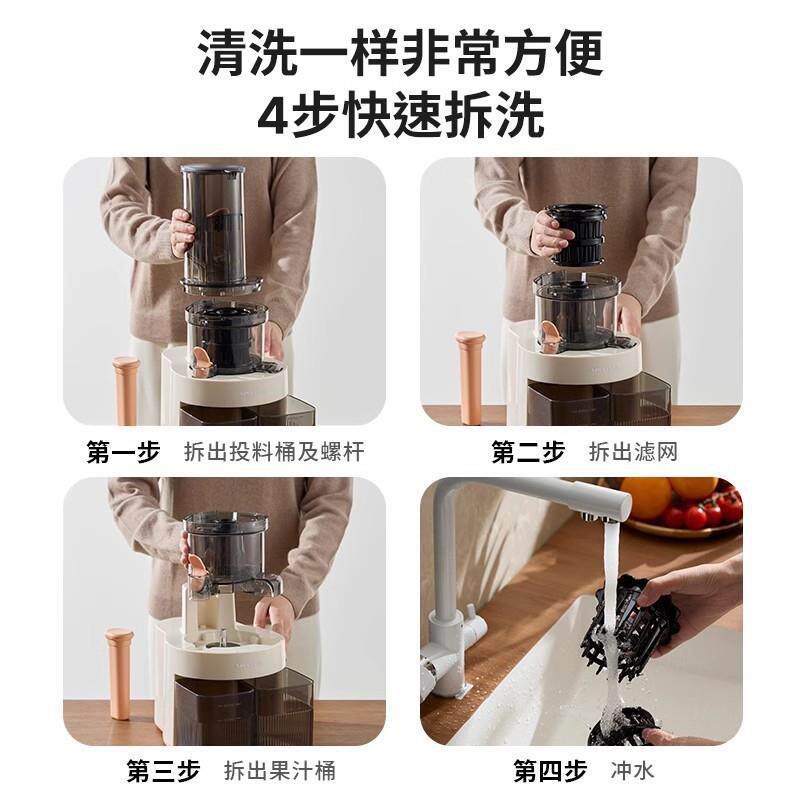 清洗一样非常方便
4步快速拆洗

第一步 拆出投料桶及螺杆

第二步 拆出滤网

第三步 拆出果汁桶

第四步 冲水