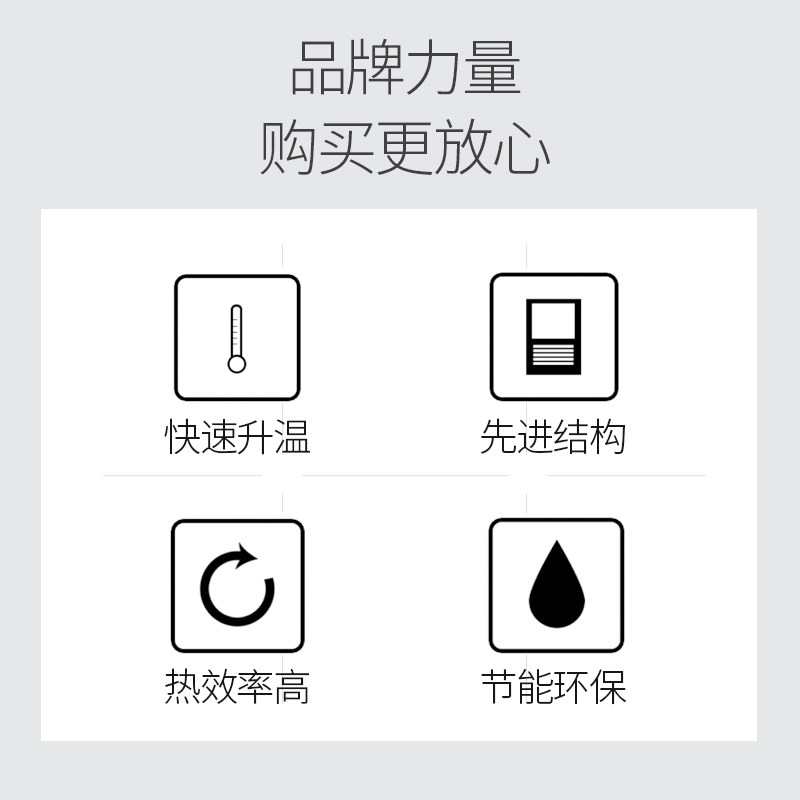 品牌力量
购买更放心

快速升温

先进结构

热效率高

节能环保