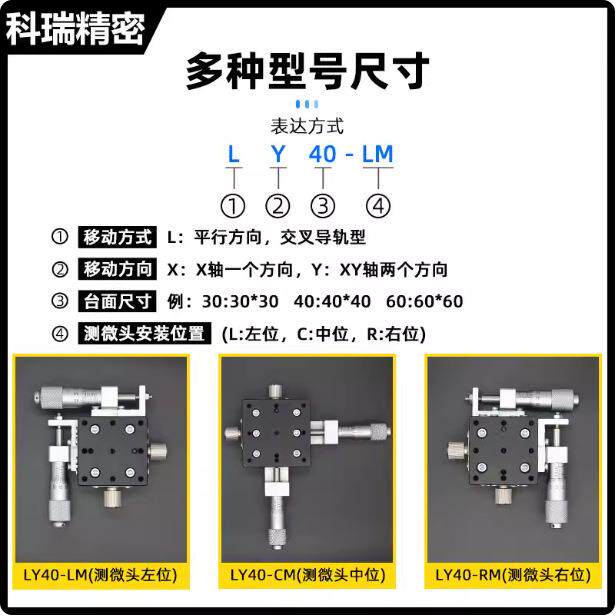 科瑞精密

多种型号尺寸

表达方式

L Y 40 - LM

① ② ③ ④

① 移动方式 L：平行方向，交叉导轨型

② 移动方向 X：X轴一个方向，Y：XY轴两个方向

③ 台面尺寸 例：30:30*30 40:40*40 60:60*60

④ 测微头安装位置 (L:左位，C:中位，R:右位)

LY40-LM(测微头左位)

LY40-CM(测微头中位)

LY40-RM(测微头右位)