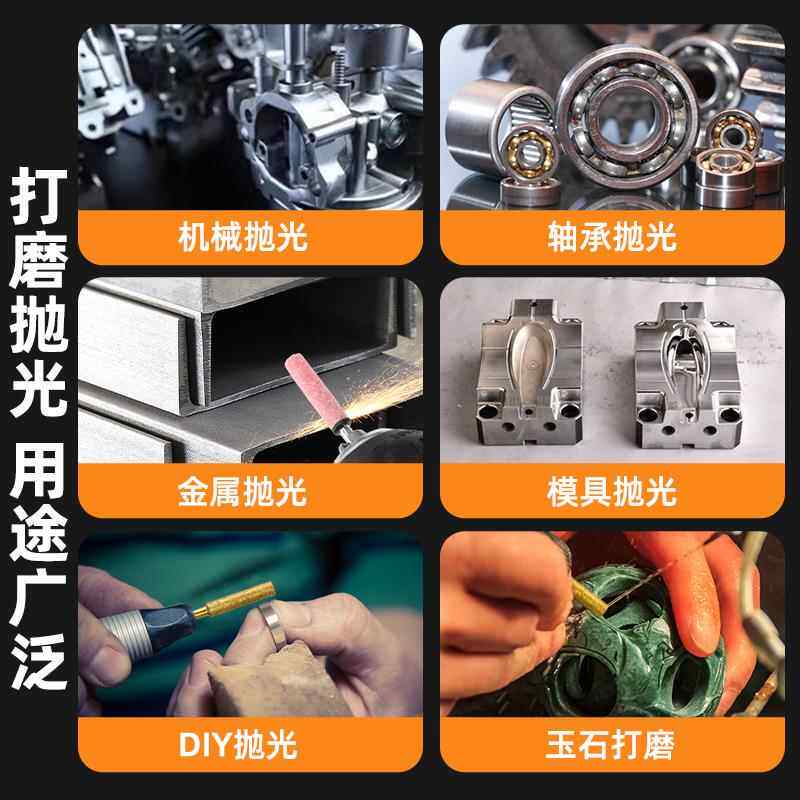 打磨抛光 用途广泛

机械抛光

轴承抛光

金属抛光

模具抛光

DIY抛光

玉石打磨