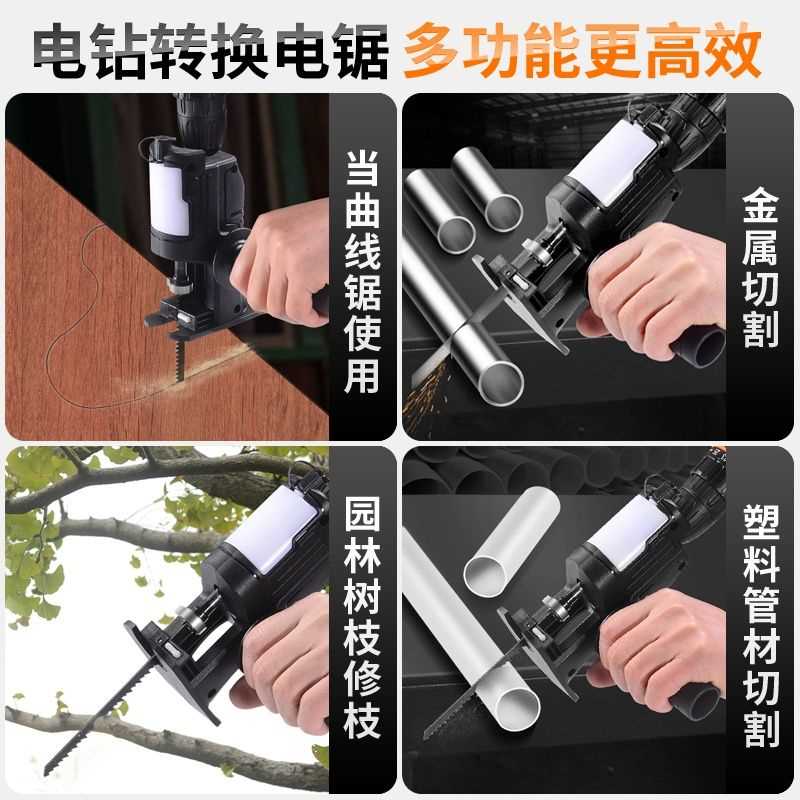 电钻转换电锯 多功能更高效

当曲线锯使用

金属切割

园林树枝修枝

塑料管材切割