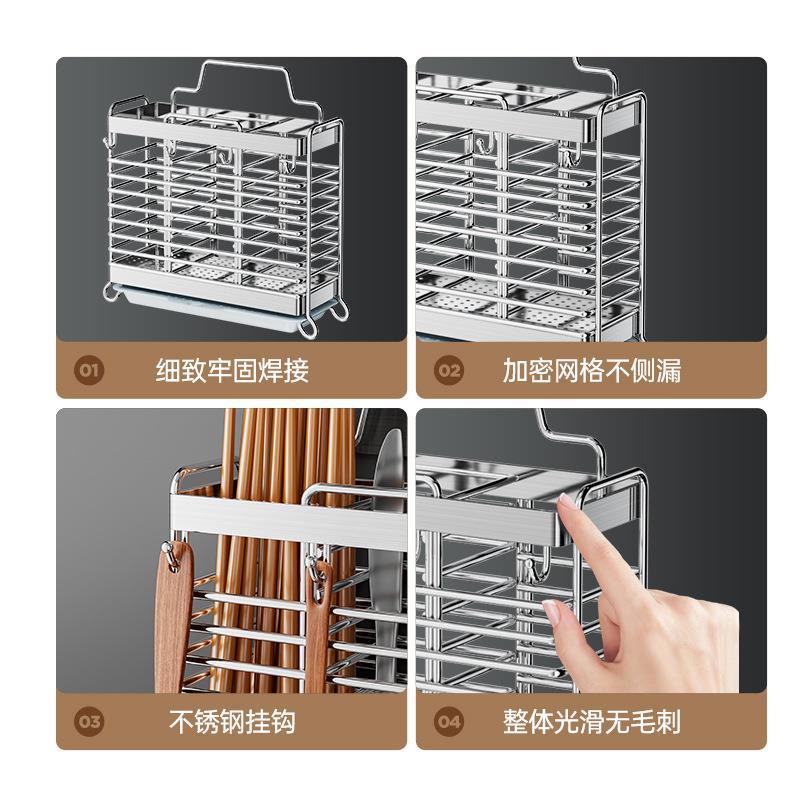 01 细致牢固焊接

02 加密网格不侧漏

03 不锈钢挂钩

04 整体光滑无毛刺