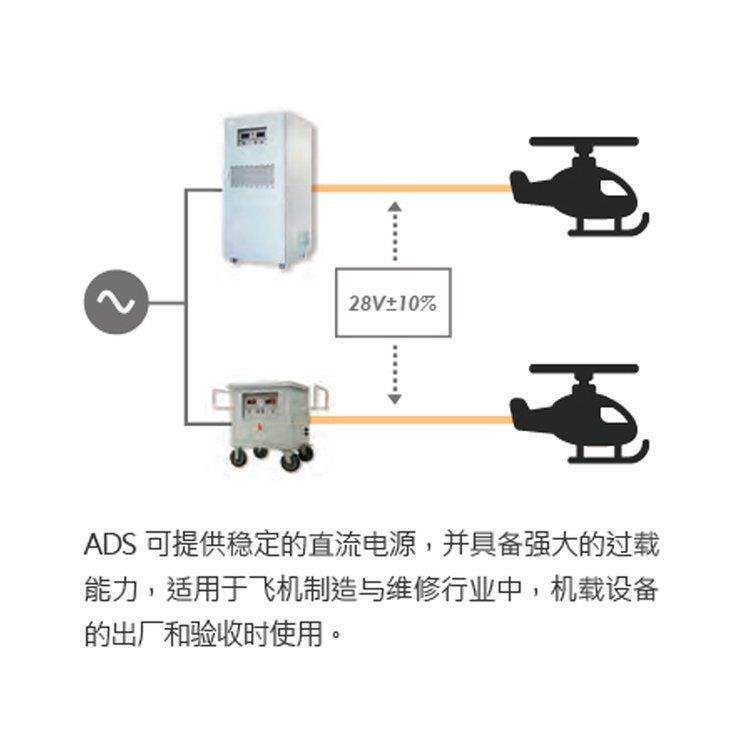 28V±10%

ADS 可提供稳定的直流电源，并具备强大的过载能力，适用于飞机制造与维修行业中，机载设备的出厂和验收时使用。