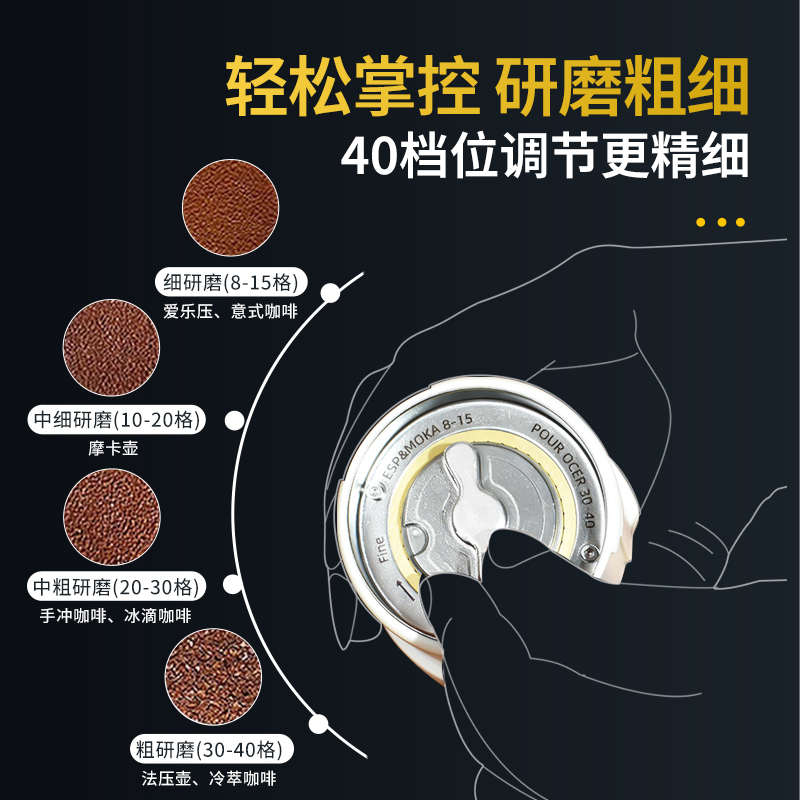 轻松掌控 研磨粗细
40档位调节更精细

细研磨(8-15格)
爱乐压、意式咖啡

中细研磨(10-20格)
摩卡壶

中粗研磨(20-30格)
手冲咖啡、冰滴咖啡

粗研磨(30-40格)
法压壶、冷萃咖啡

ESP&MOKA 8-15
POUR OCER 30-40
Fine