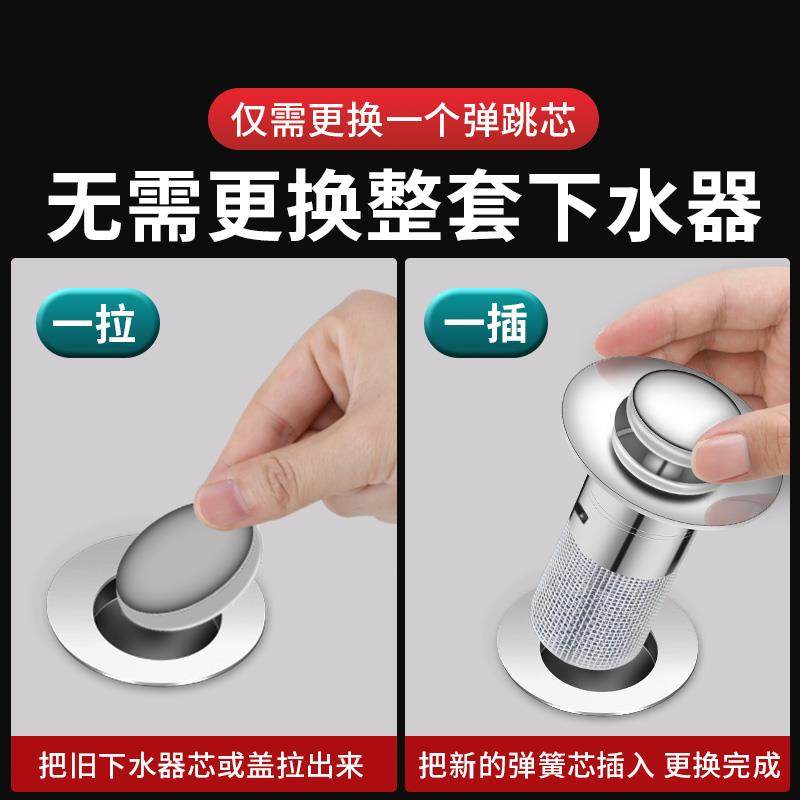 仅需更换一个弹跳芯

无需更换整套下水器

一拉

把旧下水器芯或盖拉出来

一插

把新的弹簧芯插入 更换完成