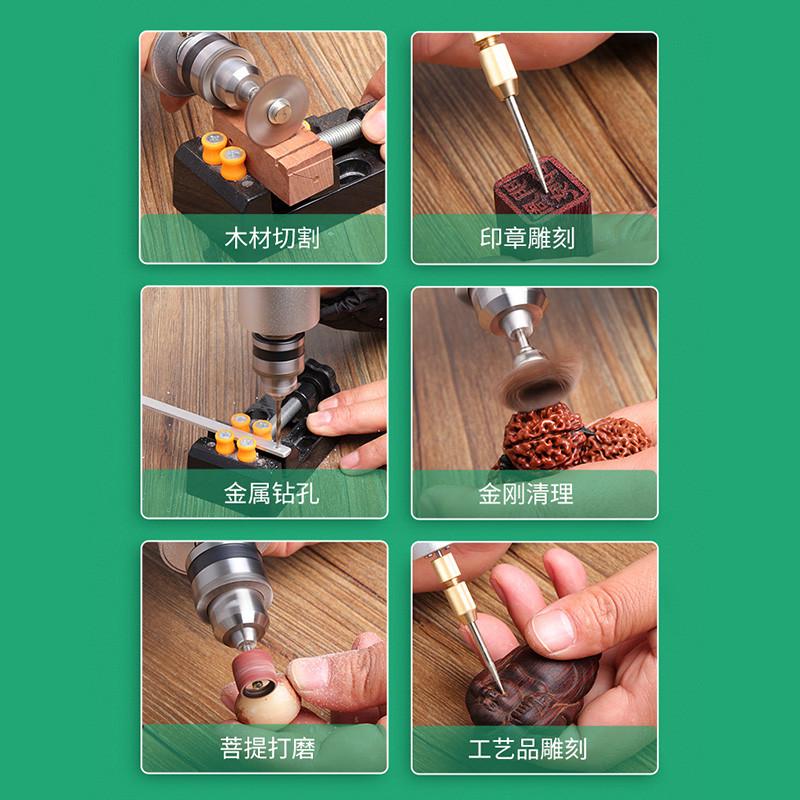 木材切割

印章雕刻

金属钻孔

金刚清理

菩提打磨

工艺品雕刻