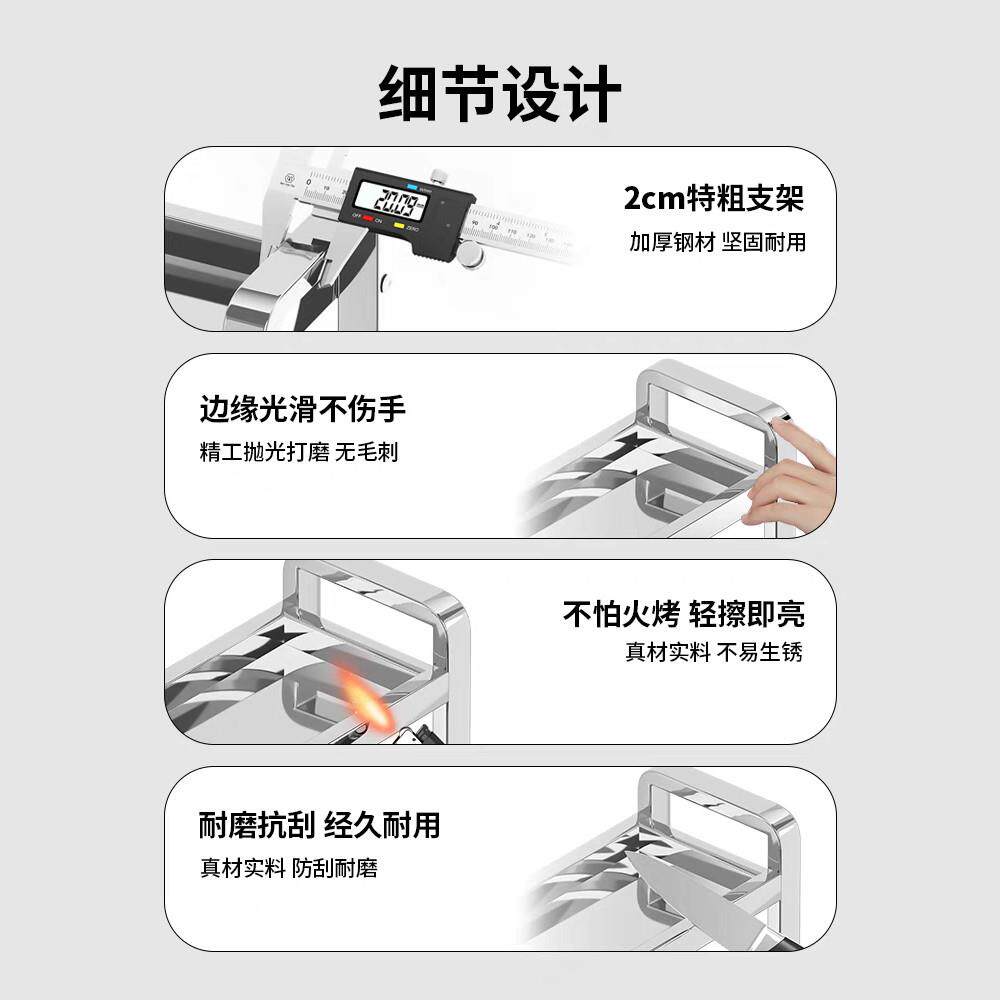 细节设计

20.09

OFF ON ZERO

2cm特粗支架

加厚钢材 坚固耐用

边缘光滑不伤手

精工抛光打磨 无毛刺

不怕火烤 轻擦即亮

真材实料 不易生锈

耐磨抗刮 经久耐用

真材实料 防刮耐磨