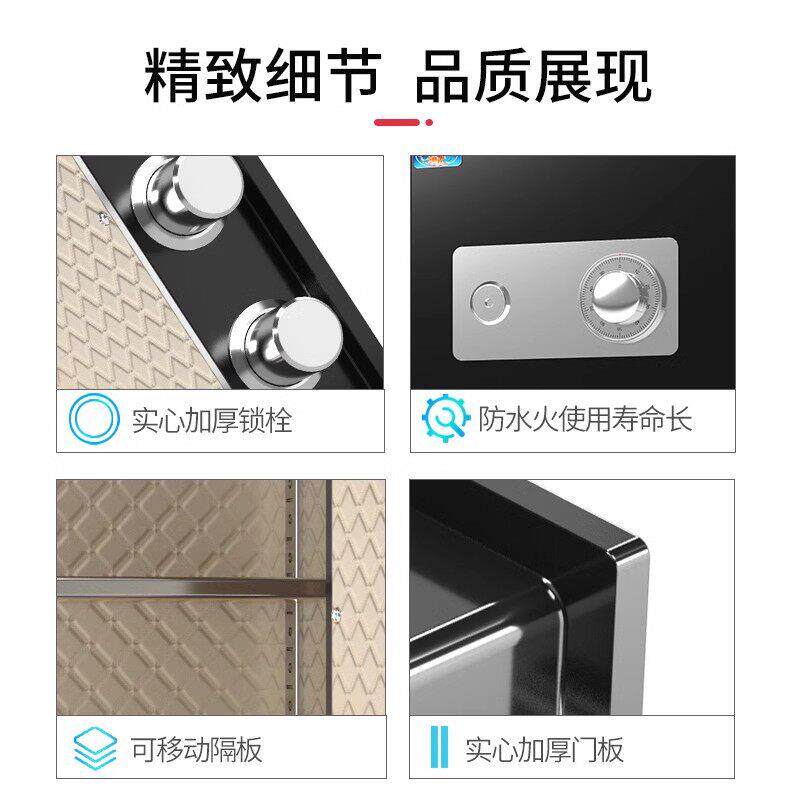 精致细节 品质展现

实心加厚锁栓

防水火使用寿命长

可移动隔板

实心加厚门板