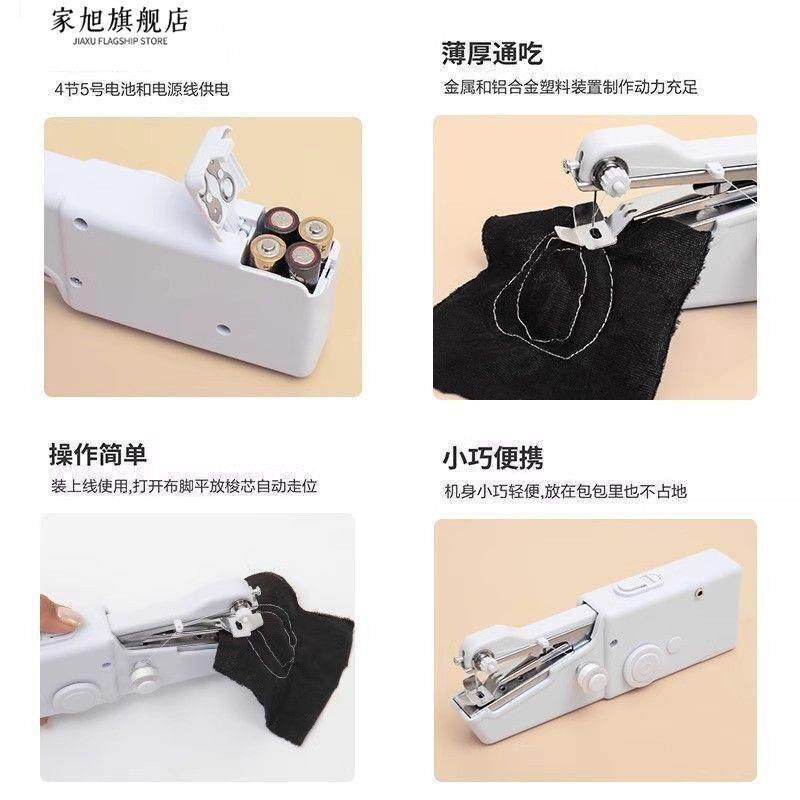 家旭旗舰店
JIAXU FLAGSHIP STORE

4节5号电池和电源线供电

薄厚通吃
金属和铝合金塑料装置制作动力充足

操作简单
装上线使用,打开布脚平放梭芯自动走位

小巧便携
机身小巧轻便,放在包包里也不占地