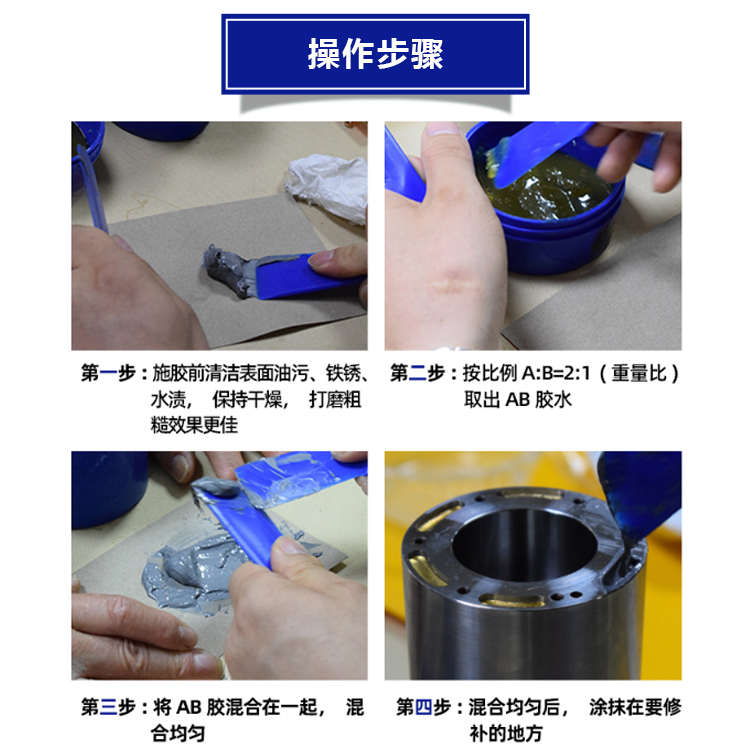 操作步骤

第一步：施胶前清洁表面油污、铁锈、水渍， 保持干燥， 打磨粗糙效果更佳

第二步：按比例 A:B=2:1（重量比）取出 AB 胶水

第三步：将 AB 胶混合在一起， 混合均匀

第四步：混合均匀后， 涂抹在要修补的地方