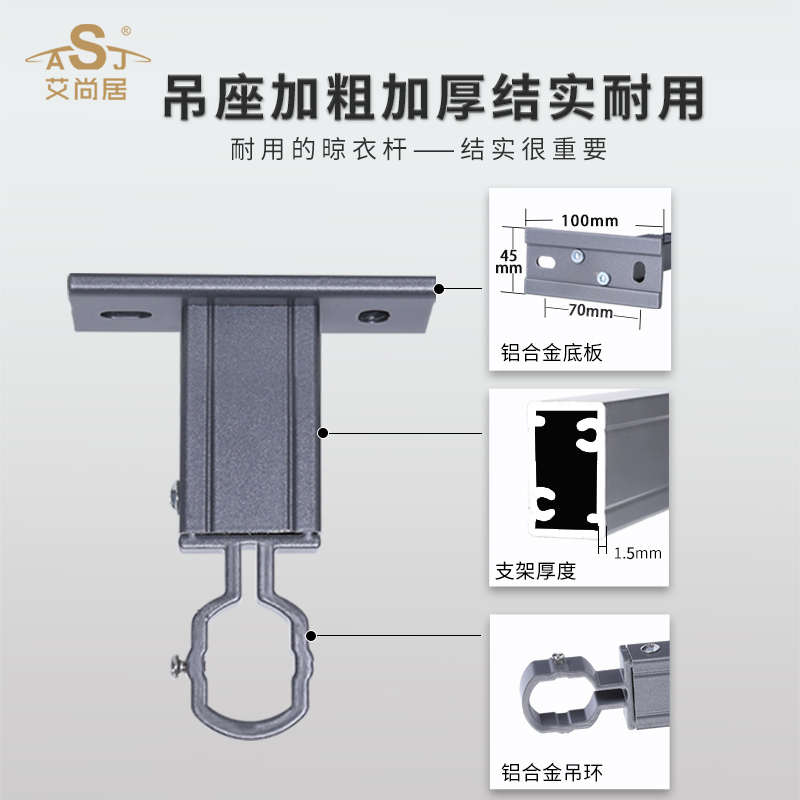 ASJ®
艾尚居

吊座加粗加厚结实耐用

耐用的晾衣杆——结实很重要

100mm
45 mm
70mm
铝合金底板

1.5mm
支架厚度

铝合金吊环