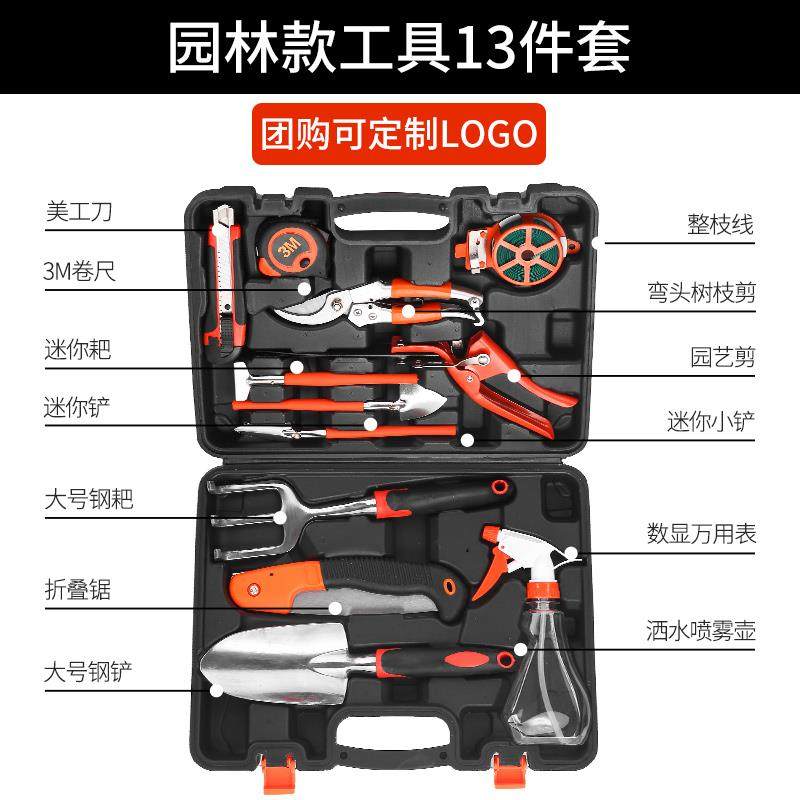 园林款工具13件套

团购可定制LOGO

美工刀

3M卷尺

迷你耙

迷你铲

大号钢耙

折叠锯

大号钢铲

整枝线

弯头树枝剪

园艺剪

迷你小铲

数显万用表

洒水喷雾壶

3M