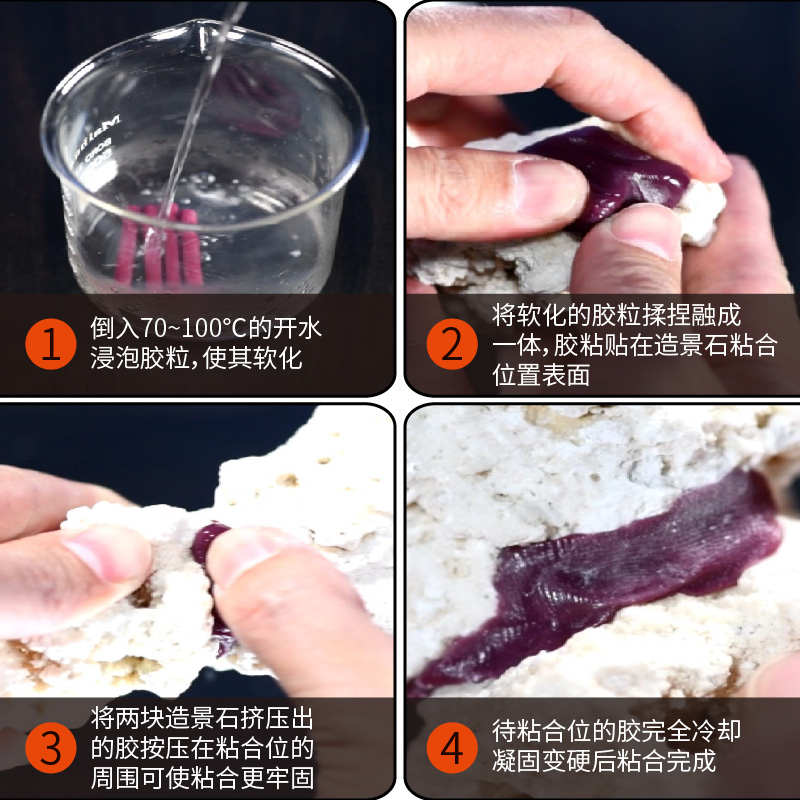 1 倒入70~100°C的开水浸泡胶粒，使其软化

2 将软化的胶粒揉捏融成一体，胶粘贴在造景石粘合位置表面

3 将两块造景石挤压出的胶按压在粘合位的周围可使粘合更牢固

4 待粘合位的胶完全冷却凝固变硬后粘合完成