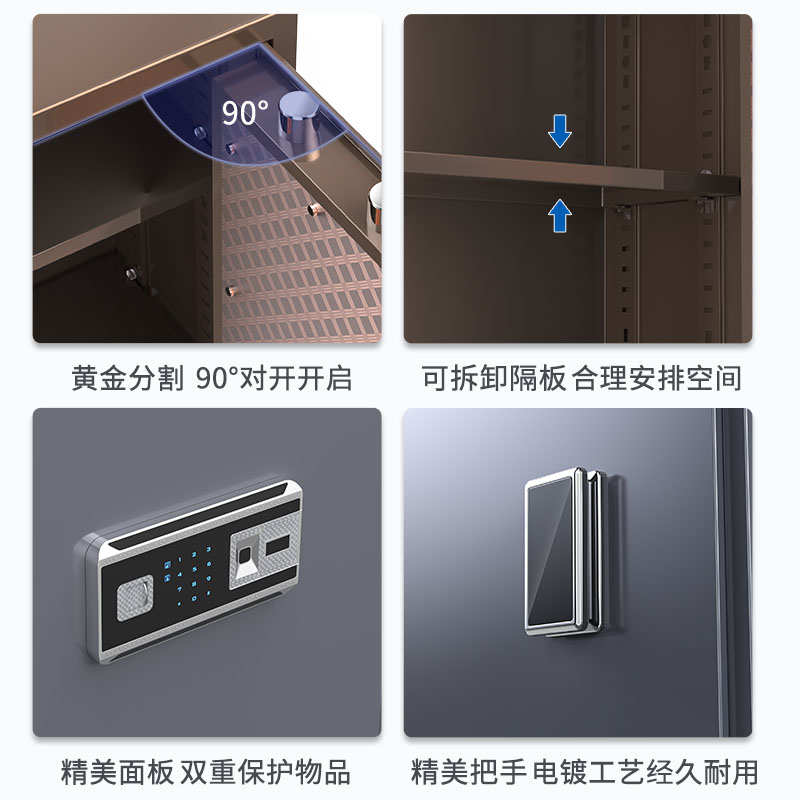 90°

黄金分割 90°对开开启

可拆卸隔板 合理安排空间

精美面板 双重保护物品

精美把手 电镀工艺经久耐用